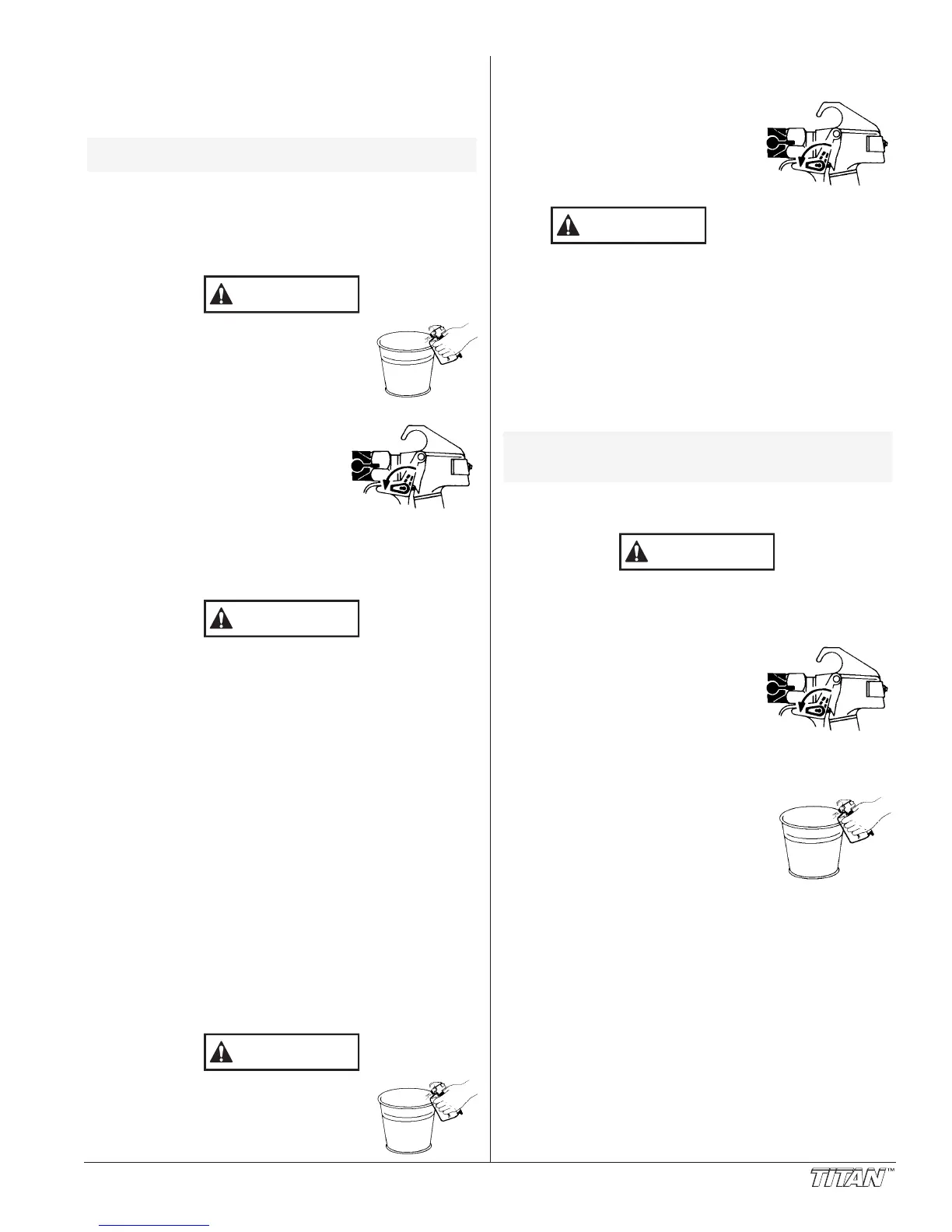 TITAN™