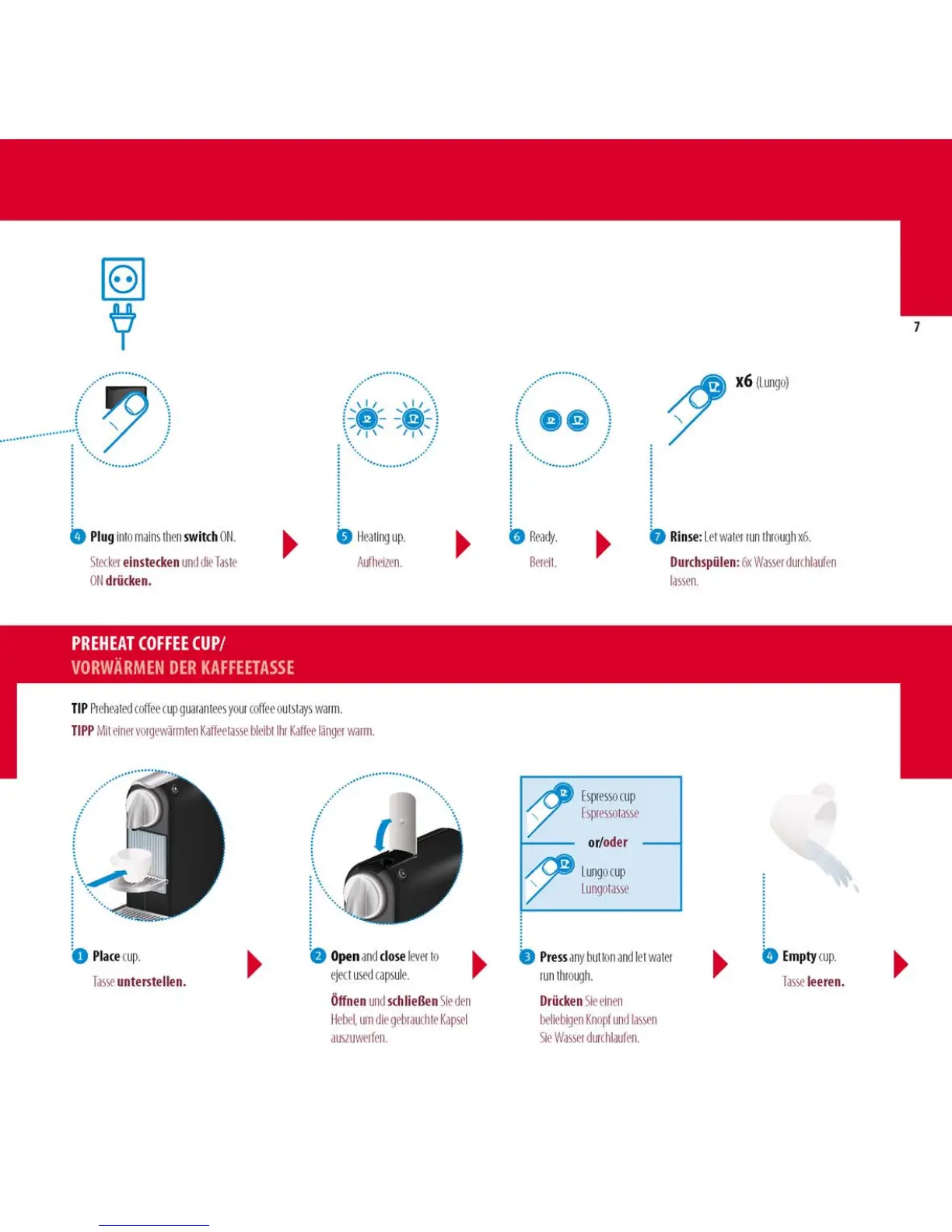 7

x6 (Lungo)

4 Plug into mains then switch ON.

Stecker einstecken und die Taste ON drücken.

5 Heating up.

Aufheizen.

6 Ready.

Bereit.

7 Rinse: Let water run through x6.

Durchspülen: 6x Wasser durchlaufen lassen.

PREHEAT COFFEE CUP/
VORWÄRMEN DER KAFFEETASSE

TIP Preheated coffee cup guarantees your coffee outstays warm.
TIPP Mit einer vorgewärmten Kaffeetasse bleibt Ihr Kaffee länger warm.

Espresso cup
Espressotasse

or/oder

Lungo cup
Lungotasse

1 Place cup.

Tasse unterstellen.

2 Open and close lever to eject used capsule.

Öffnen und schließen Sie den Hebel, um die gebrauchte Kapsel auszuwerfen.

3 Press any button and let water run through.

Drücken Sie einen beliebigen Knopf und lassen Sie Wasser durchlaufen.

4 Empty cup.

Tasse leeren.