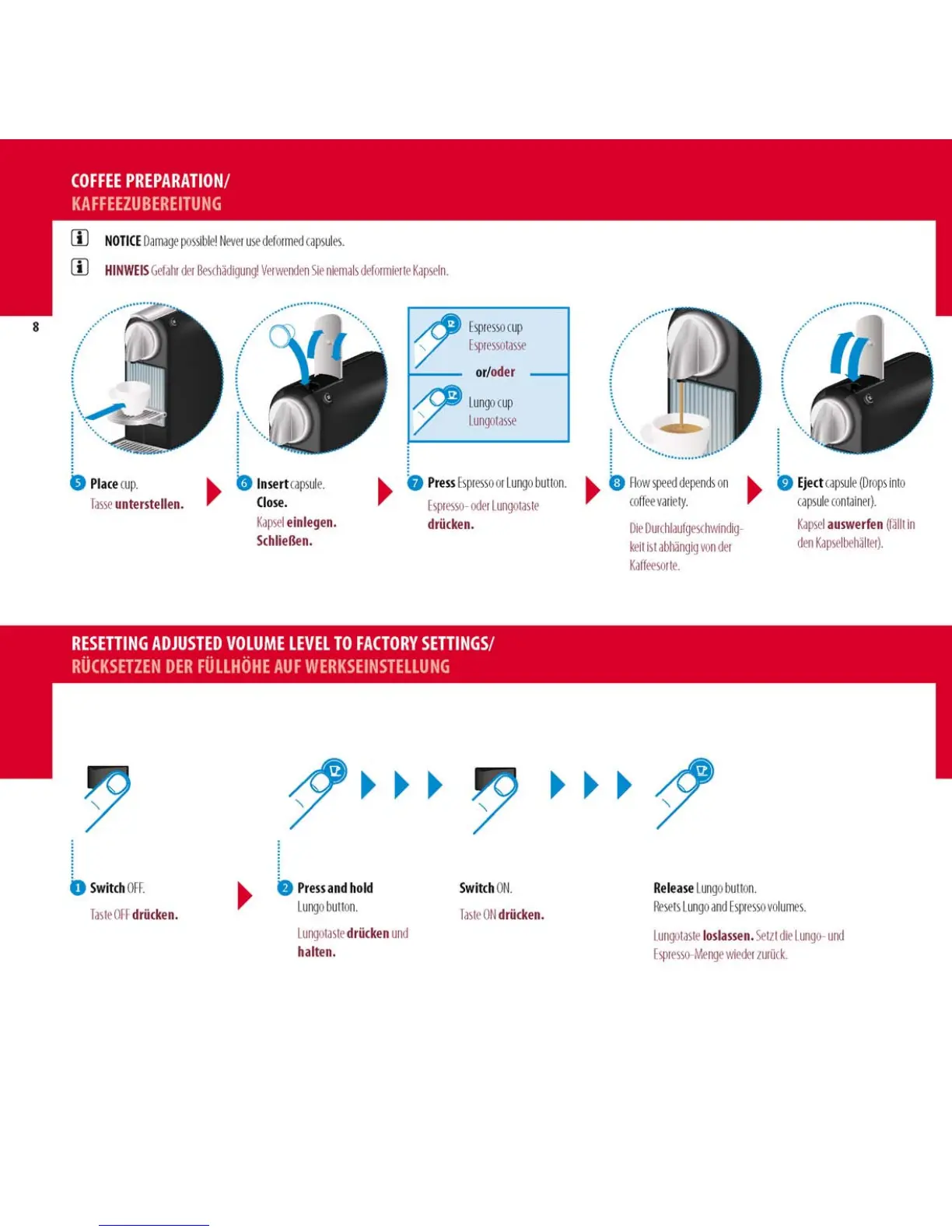 COFFEE PREPARATION/
KAFFEEZUBEREITUNG

NOTICE Damage possible! Never use deformed capsules.

HINWEIS Gefahr der Beschädigung! Verwenden Sie niemals deformierte Kapseln.

8

Espresso cup
Espressotasse

or/oder

Lungo cup
Lungotasse

5 Place cup.
Tasse unterstellen.

6 Insert capsule.
Close.
Kapsel einlegen.
Schließen.

7 Press Espresso or Lungo button.
Espresso- oder Lungotaste drücken.

8 Flow speed depends on coffee variety.
Die Durchlaufgeschwindigkeit ist abhängig von der Kaffeesorte.

9 Eject capsule (Drops into capsule container).
Kapsel auswerfen (fällt in den Kapselbehälter).

RESETTING ADJUSTED VOLUME LEVEL TO FACTORY SETTINGS/
RÜCKSETZEN DER FÜLLHÖHE AUF WERKSEINSTELLUNG

1 Switch OFF.
Taste OFF drücken.

2 Press and hold Lungo button.
Lungotaste drücken und halten.

Switch ON.
Taste ON drücken.

Release Lungo button.
Resets Lungo and Espresso volumes.
Lungotaste loslassen. Setzt die Lungo- und Espresso-Menge wieder zurück.