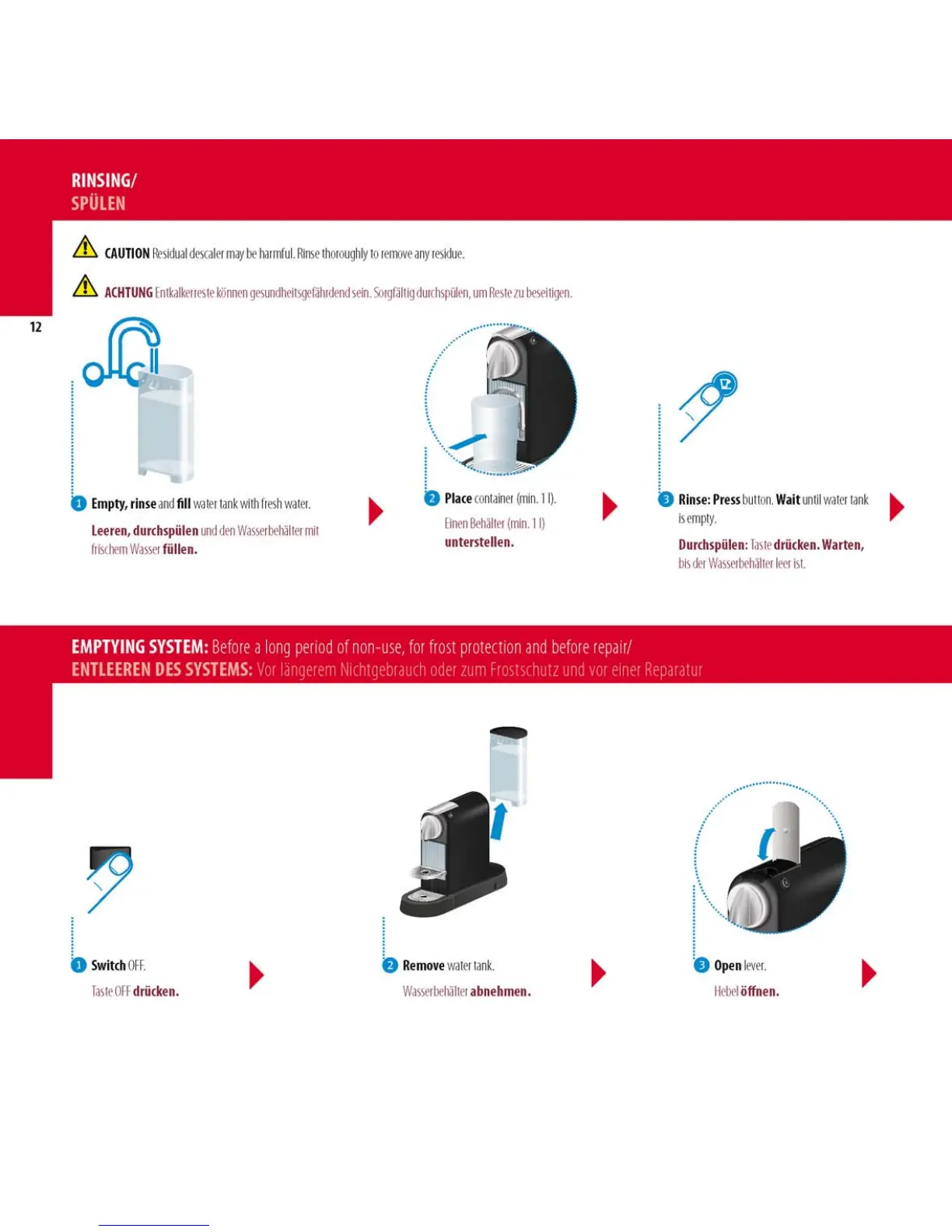 RINSING/
SPÜLEN

CAUTION Residual descaler may be harmful. Rinse thoroughly to remove any residue.

ACHTUNG Entkalkerreste können gesundheitsgefährdend sein. Sorgfältig durchspülen, um Reste zu beseitigen.

12

1 Empty, rinse and fill water tank with fresh water.

Leeren, durchspülen und den Wasserbehälter mit frischem Wasser füllen.

2 Place container (min. 1 l).

Einen Behälter (min. 1 l) unterstellen.

3 Rinse: Press button. Wait until water tank is empty.

Durchspülen: Taste drücken. Warten, bis der Wasserbehälter leer ist.

EMPTYING SYSTEM: Before a long period of non-use, for frost protection and before repair/
ENTLEEREN DES SYSTEMS: Vor längerem Nichtgebrauch oder zum Frostschutz und vor einer Reparatur

1 Switch OFF.

Taste OFF drücken.

2 Remove water tank.

Wasserbehälter abnehmen.

3 Open lever.

Hebel öffnen.