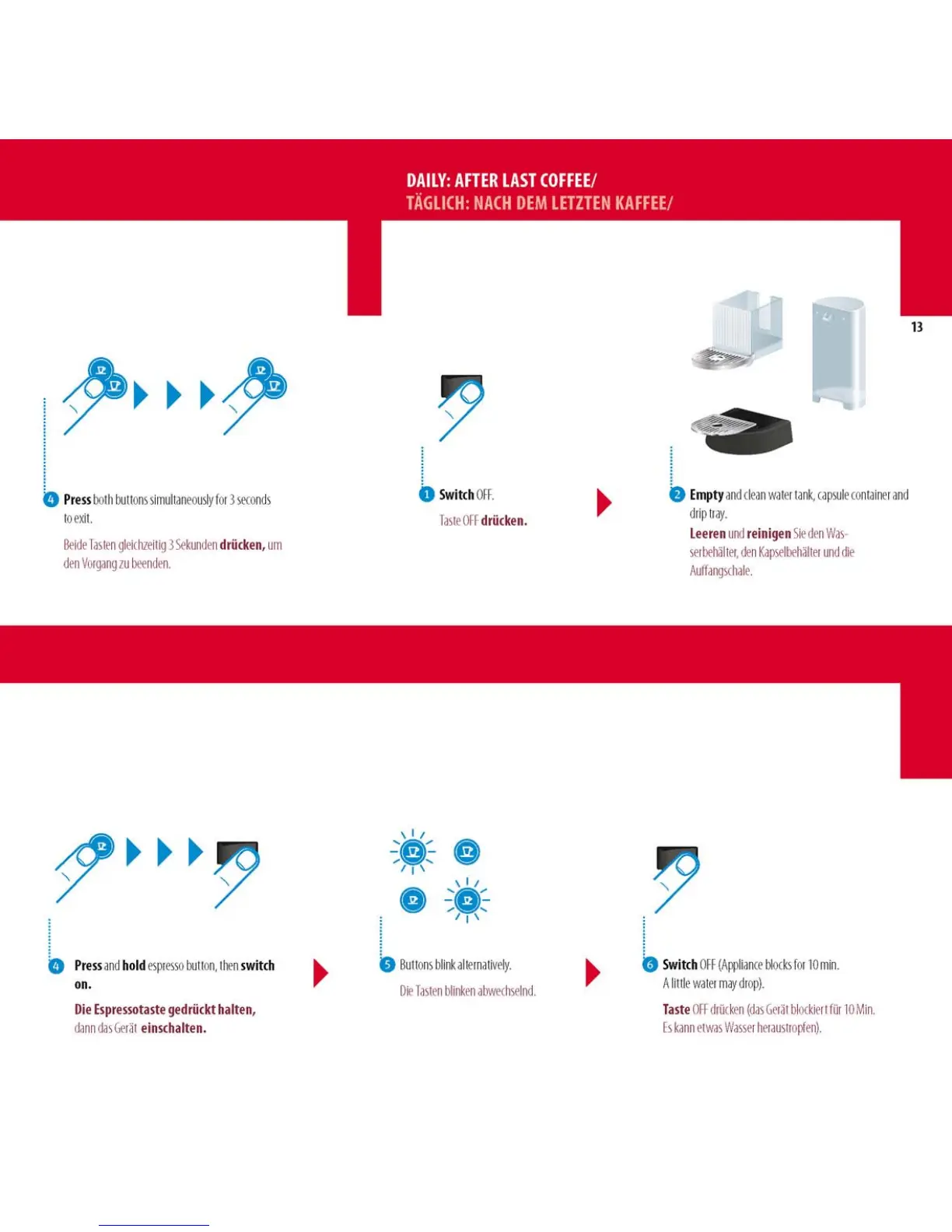 DAILY: AFTER LAST COFFEE/
TÄGLICH: NACH DEM LETZTEN KAFFEE/

13

4 Press both buttons simultaneously for 3 seconds to exit.

Beide Tasten gleichzeitig 3 Sekunden drücken, um den Vorgang zu beenden.

1 Switch OFF.

Taste OFF drücken.

2 Empty and clean water tank, capsule container and drip tray.

Leeren und reinigen Sie den Wasserbehälter, den Kapselbehälter und die Auffangschale.

4 Press and hold espresso button, then switch on.

Die Espressotaste gedrückt halten, dann das Gerät einschalten.

5 Buttons blink alternatively.

Die Tasten blinken abwechselnd.

6 Switch OFF (Appliance blocks for 10 min. A little water may drop).

Taste OFF drücken (das Gerät blockiert für 10 Min. Es kann etwas Wasser heraustropfen).