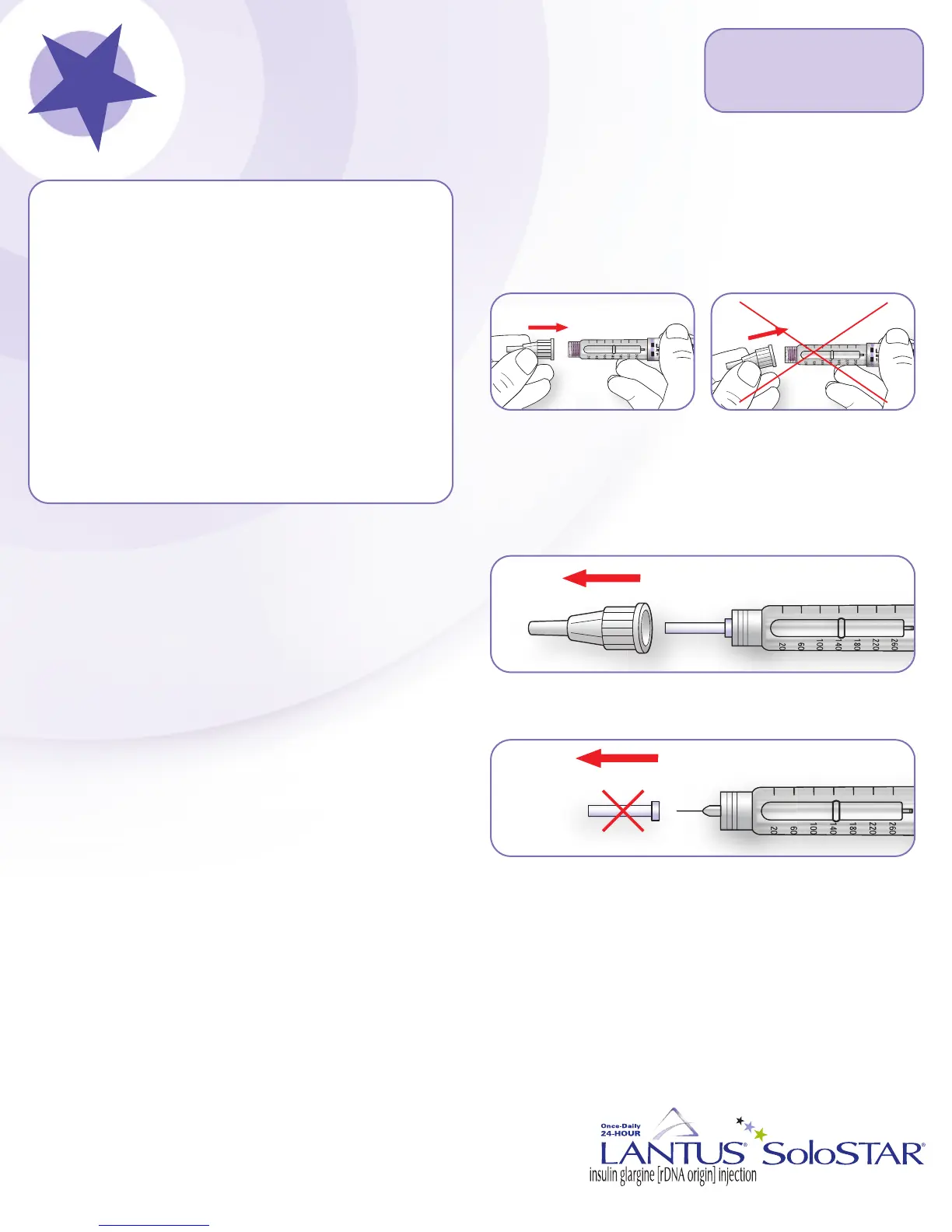 20
60
100
140
180
220
260

20
60
100
140
180
220
260

Once-Daily
24-HOUR
LANTUS® SoloSTAR®
insulin glargine [rDNA origin] injection