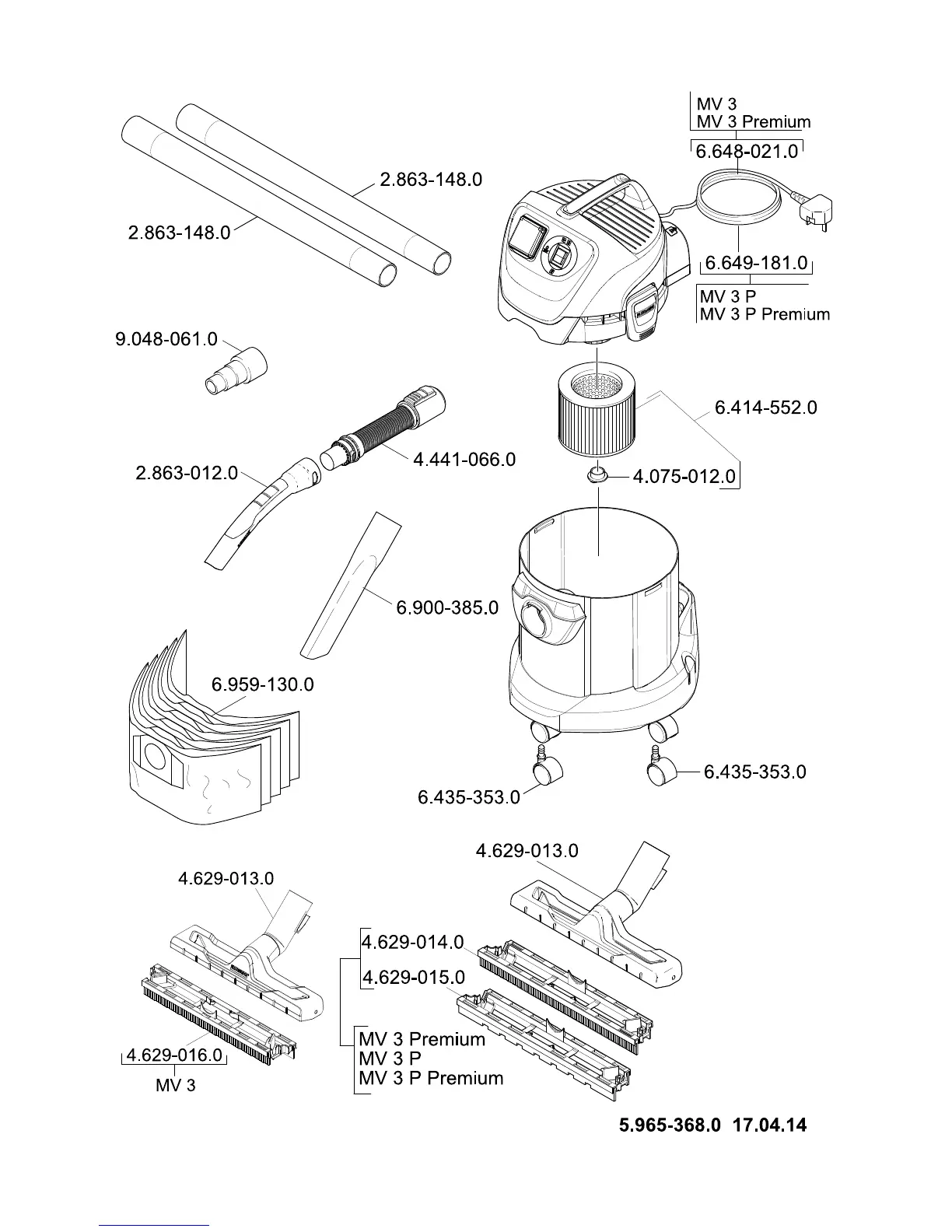 MV 3
MV 3 Premium
6.648-021.0

2.863-148.0
2.863-148.0

6.649-181.0
MV 3 P
MV 3 P Premium

9.048-061.0

6.414-552.0

4.441-066.0

2.863-012.0

4.075-012.0

6.900-385.0

6.959-130.0

6.435-353.0
6.435-353.0

4.629-013.0

4.629-013.0

4.629-014.0
4.629-015.0

MV 3 Premium
MV 3 P
MV 3 P Premium

4.629-016.0
MV 3

5.965-368.0 17.04.14