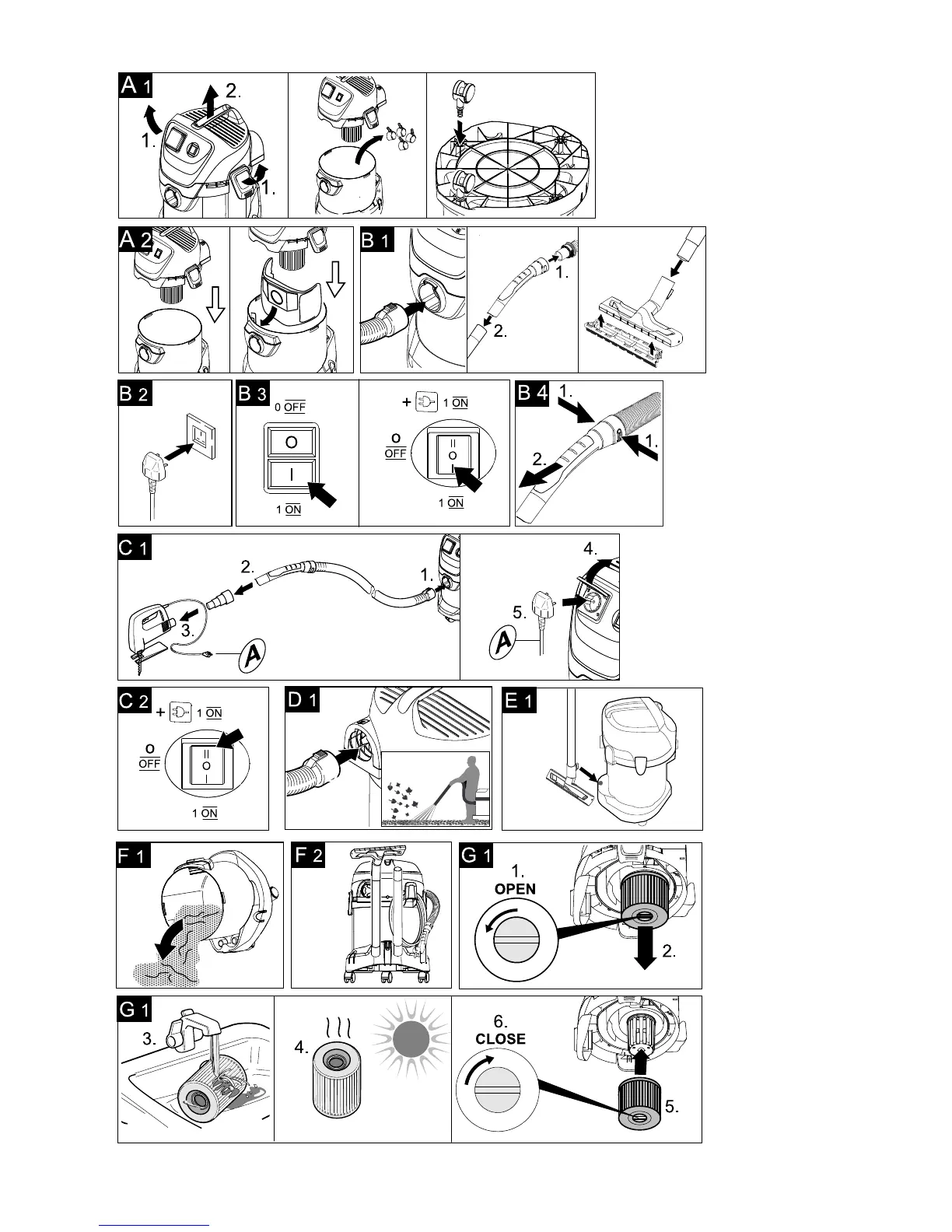 A 1
2.
1.
1.

A 2

B 1
1.
2.

B 2

B 3
0 OFF
O
I
1 ON

+ 1 ON
O
OFF
II
O
I
1 ON

B 4
1.
1.
2.

C 1
2.
1.
3.
A
4.
5.
A

C 2
+ 1 ON
O
OFF
II
O
I
1 ON

D 1

E 1

F 1

F 2

G 1
1.
OPEN
2.

G 1
3.
4.
6.
CLOSE
5.