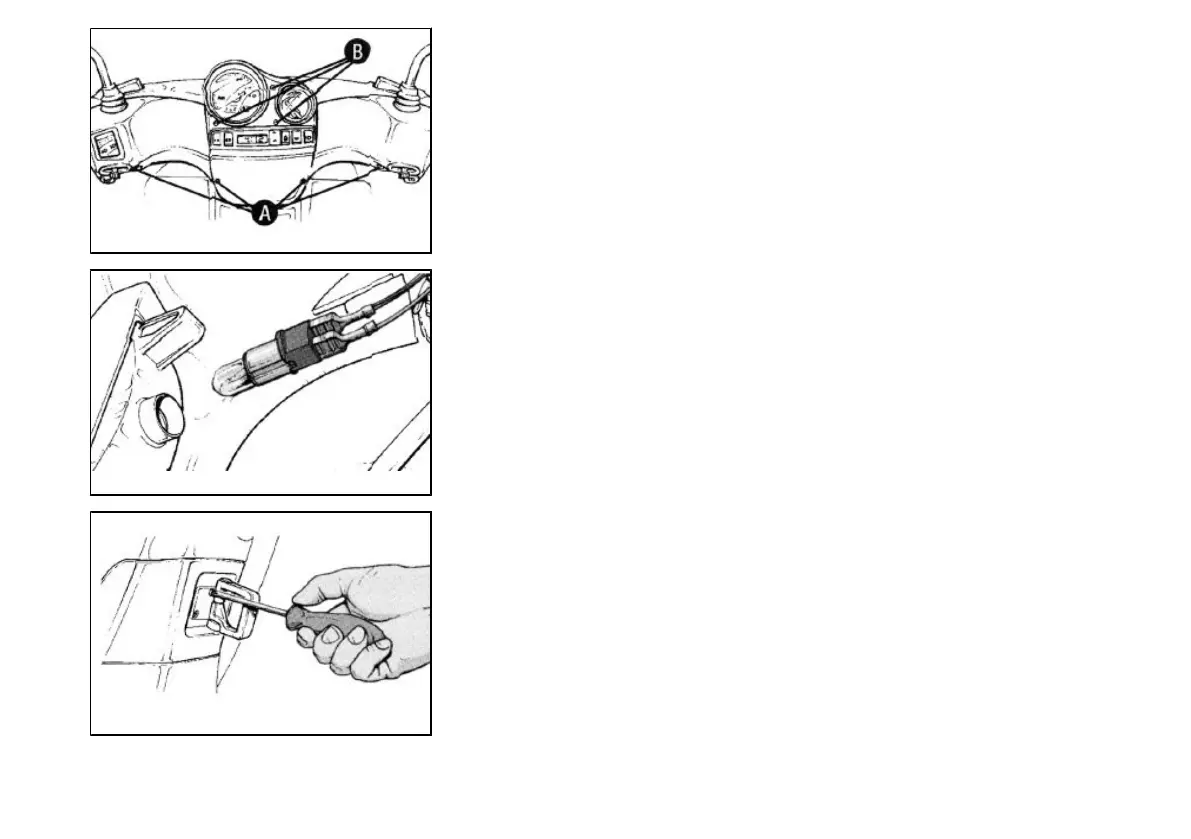 B

A