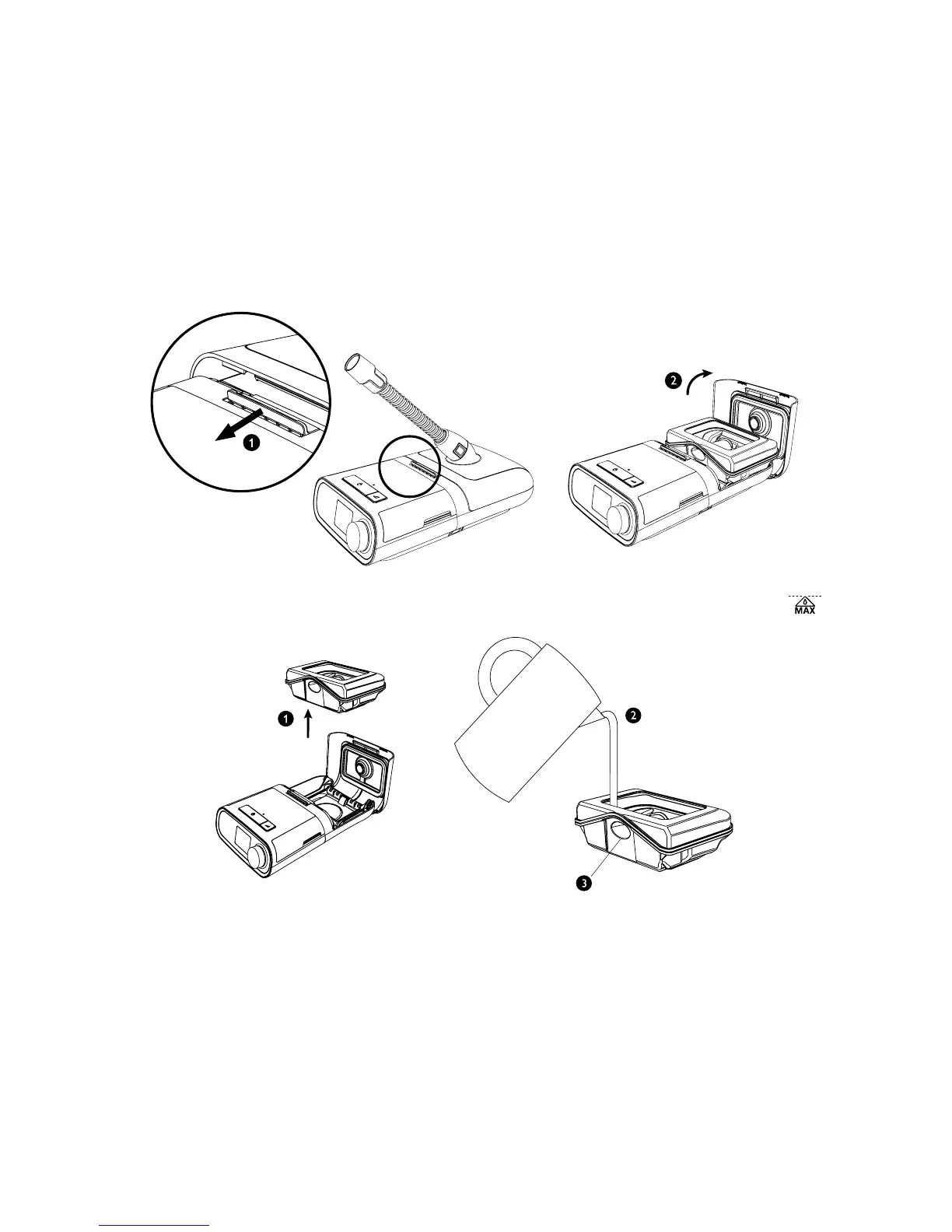 1

2

MAX

1

2

3