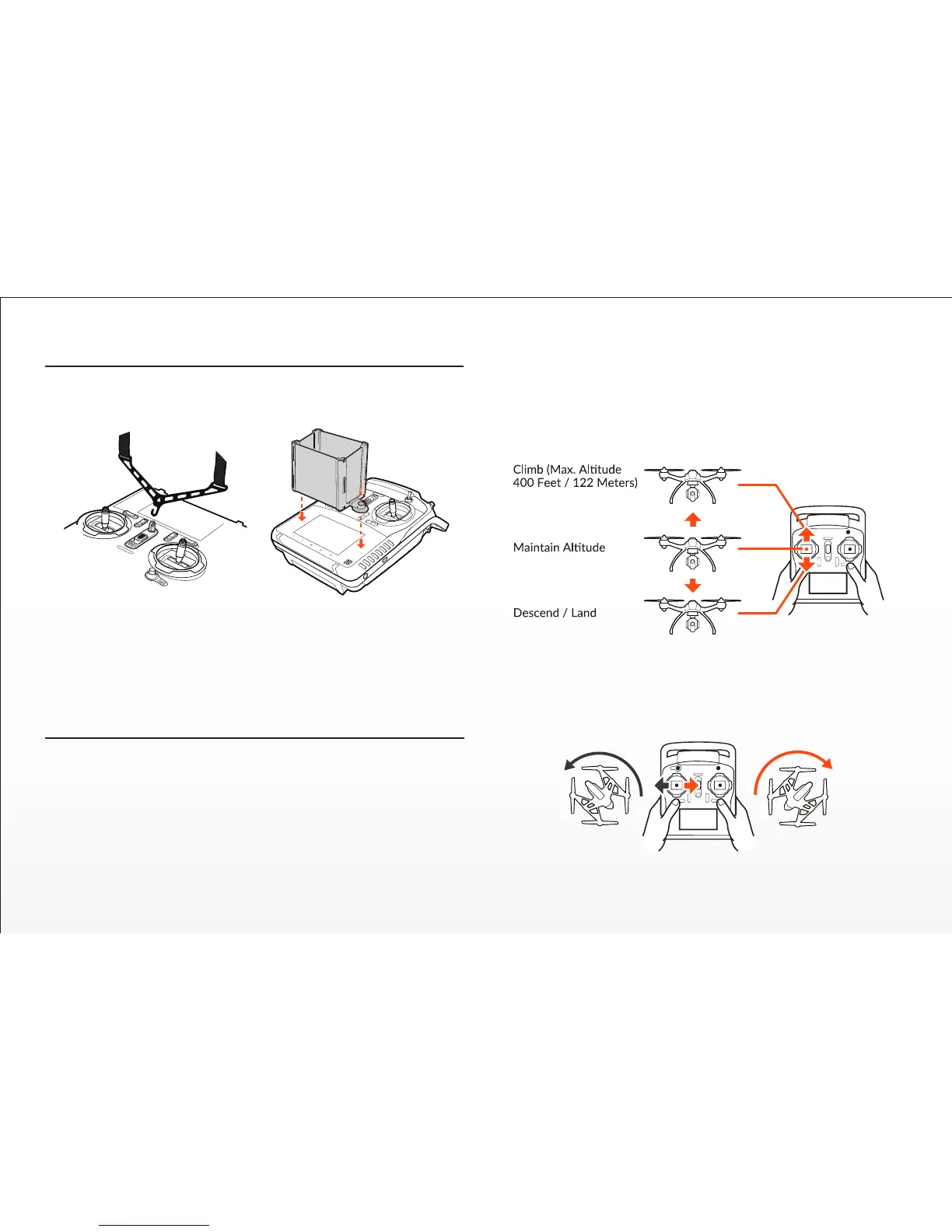 Climb (Max. Altitude 400 Feet / 122 Meters)

Maintain Altitude

Descend / Land