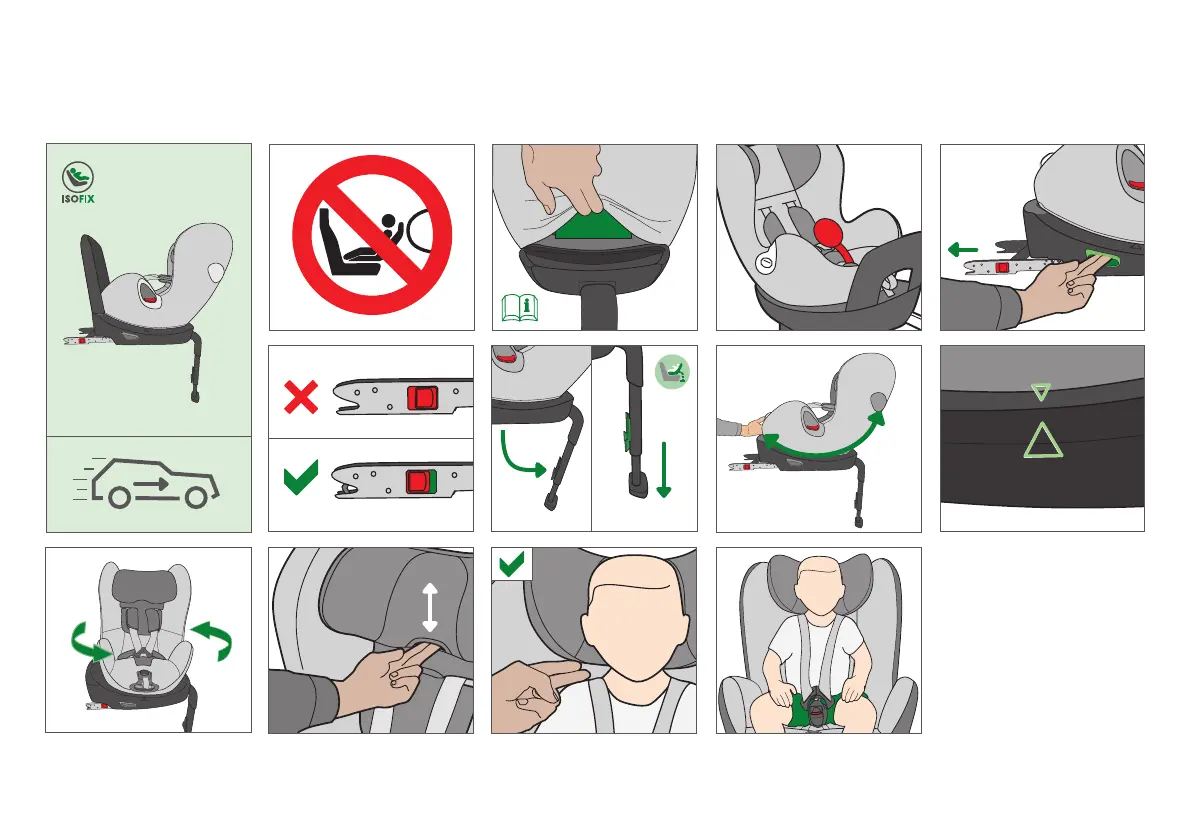 ISOFIX