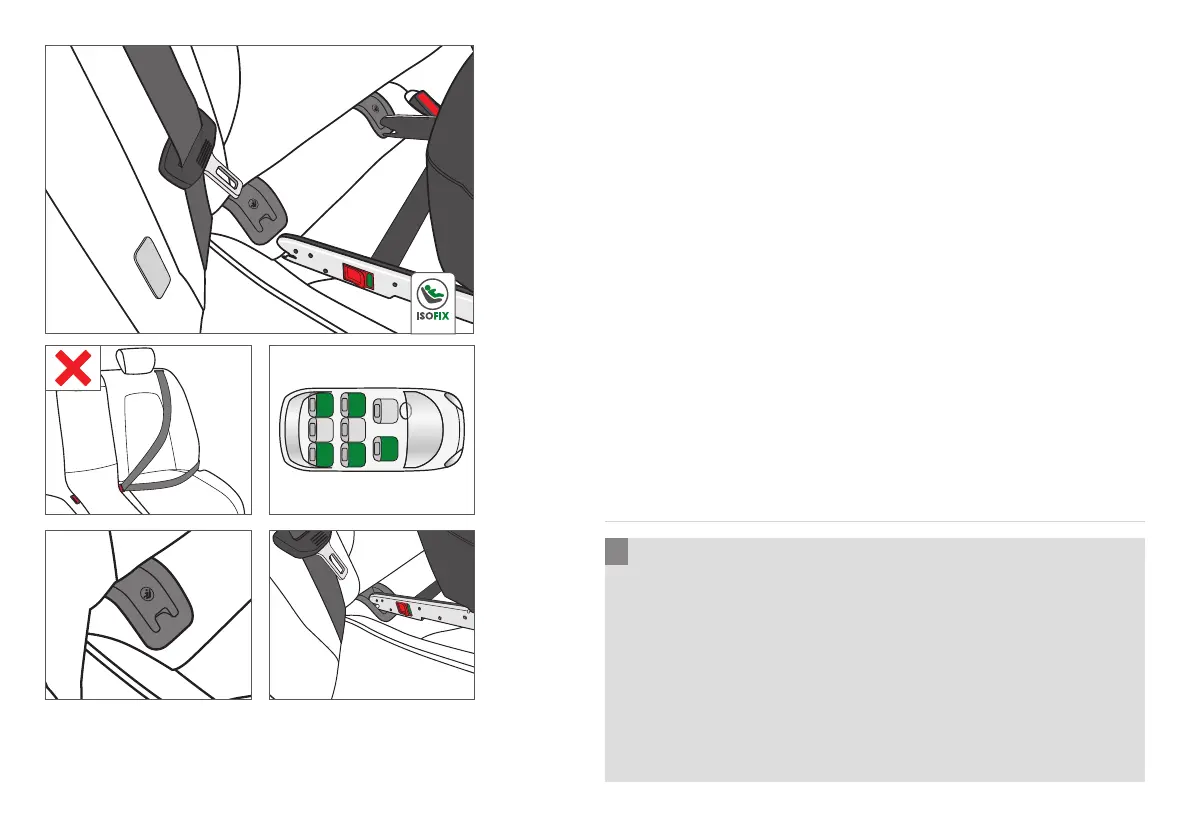 ISOFIX