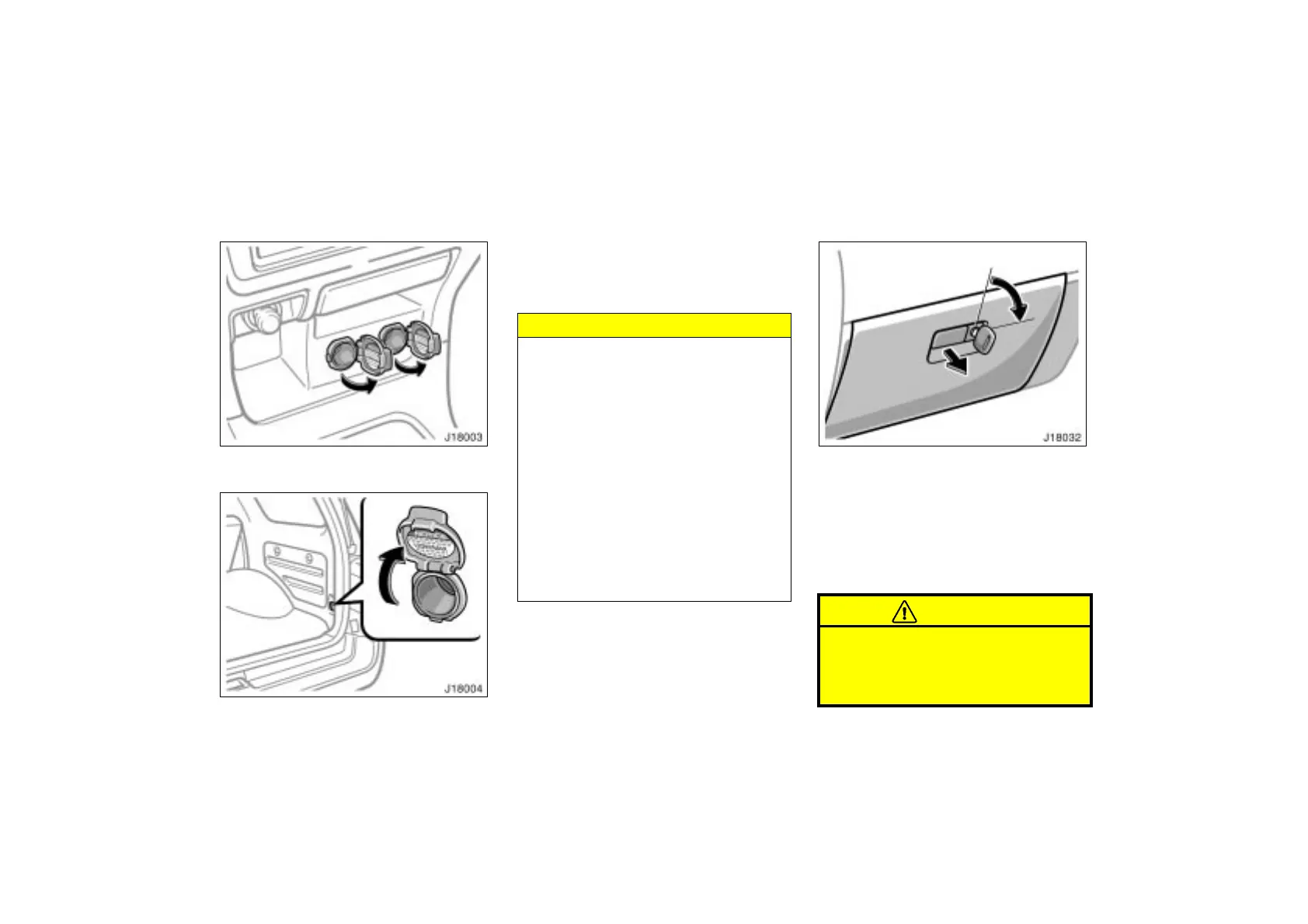 J18003

J18004

J18032