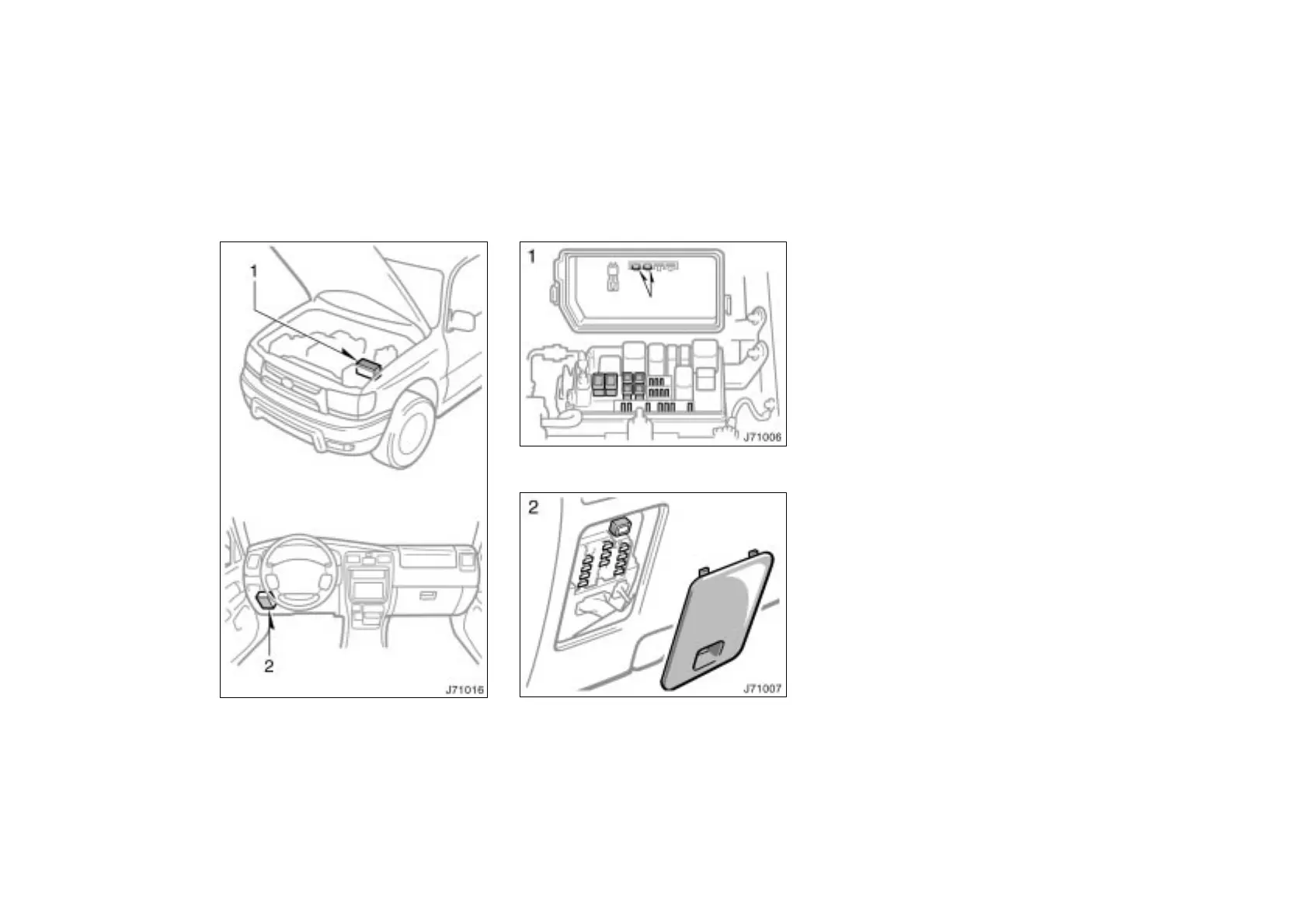 1

2

J71016

1

J71006

2

J71007