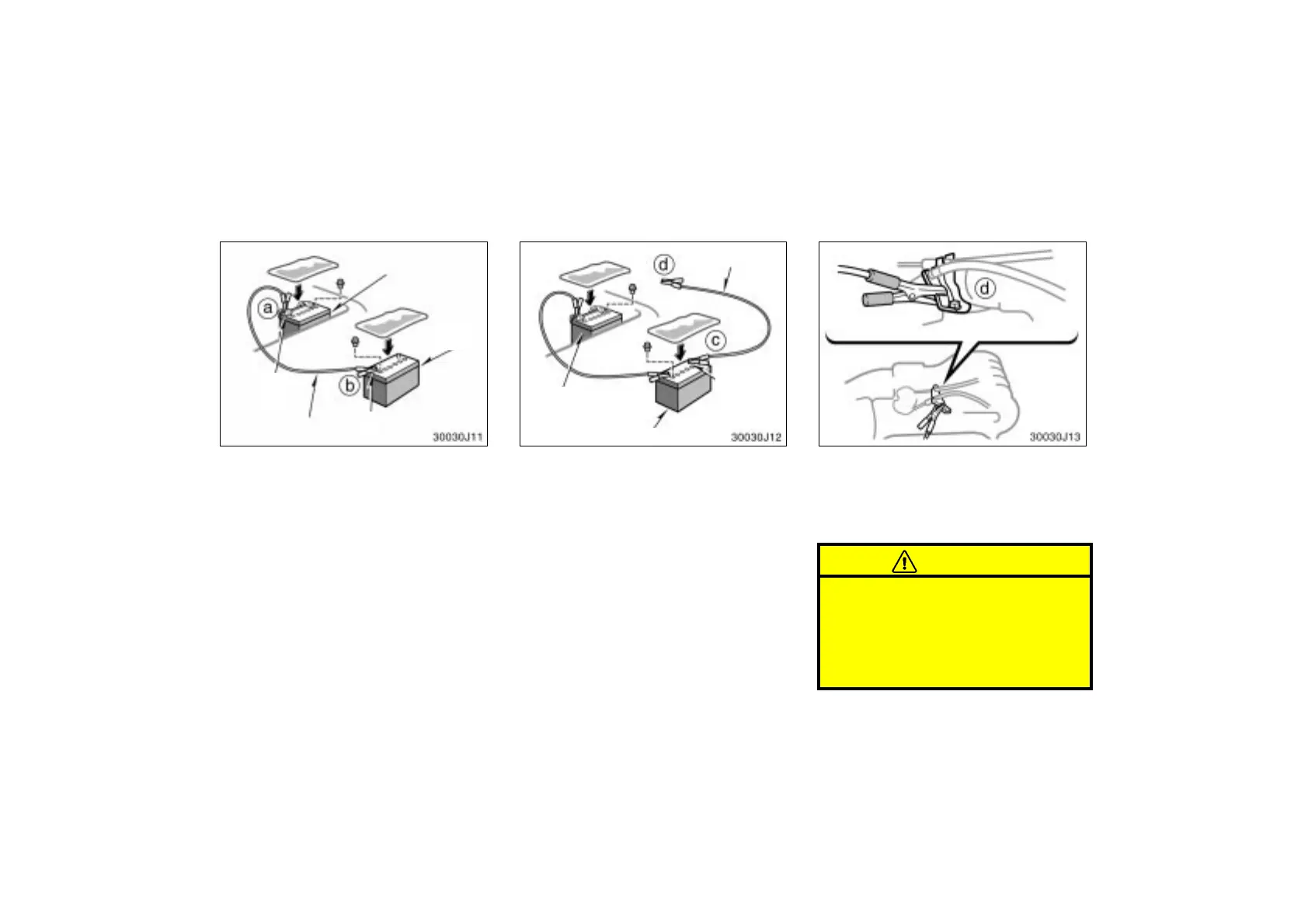 a

b

30030J11

d

c

30030J12

d

30030J13