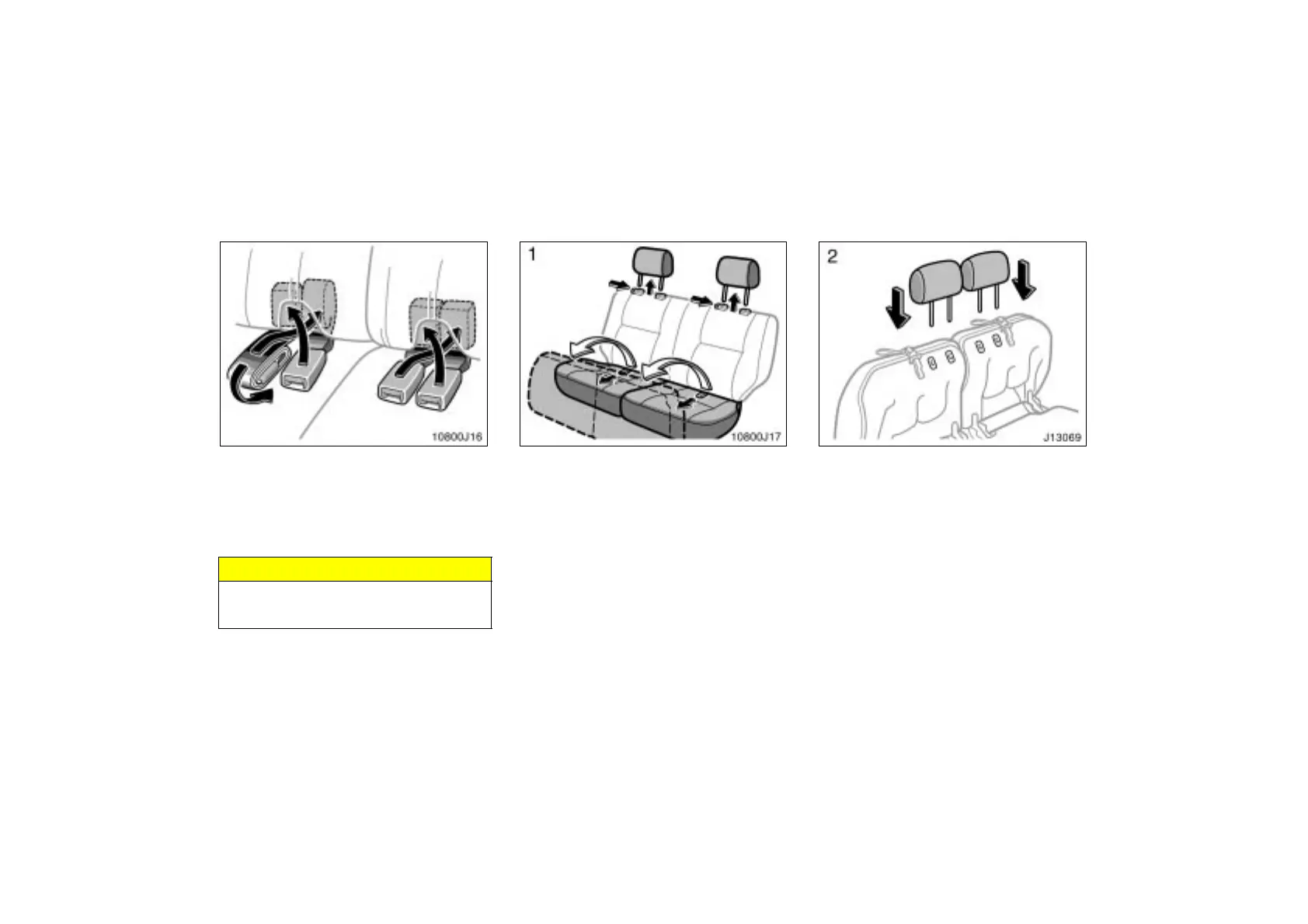 10800J16

1

10800J17

2

J13069