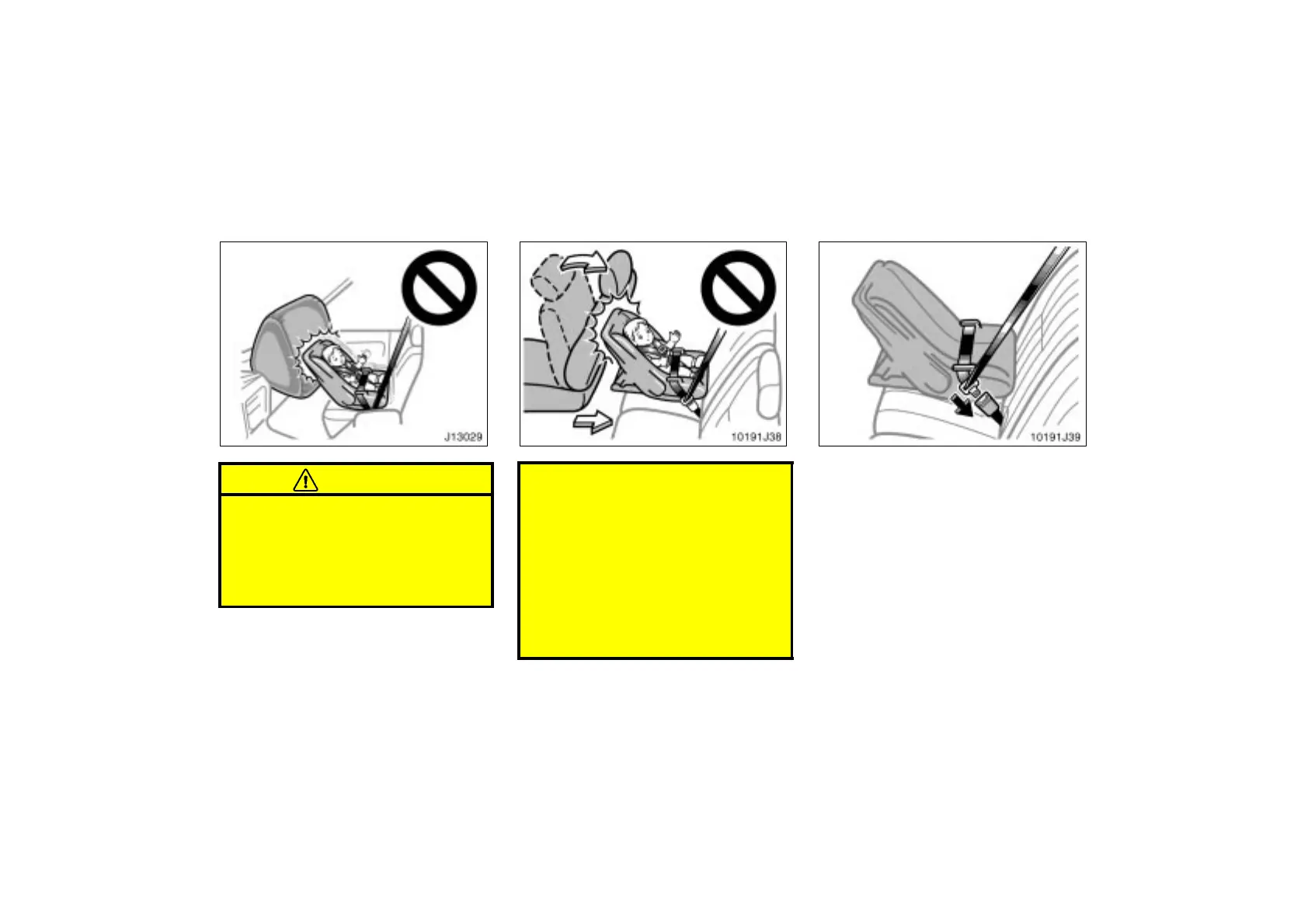 J13029

10191J38

10191J39