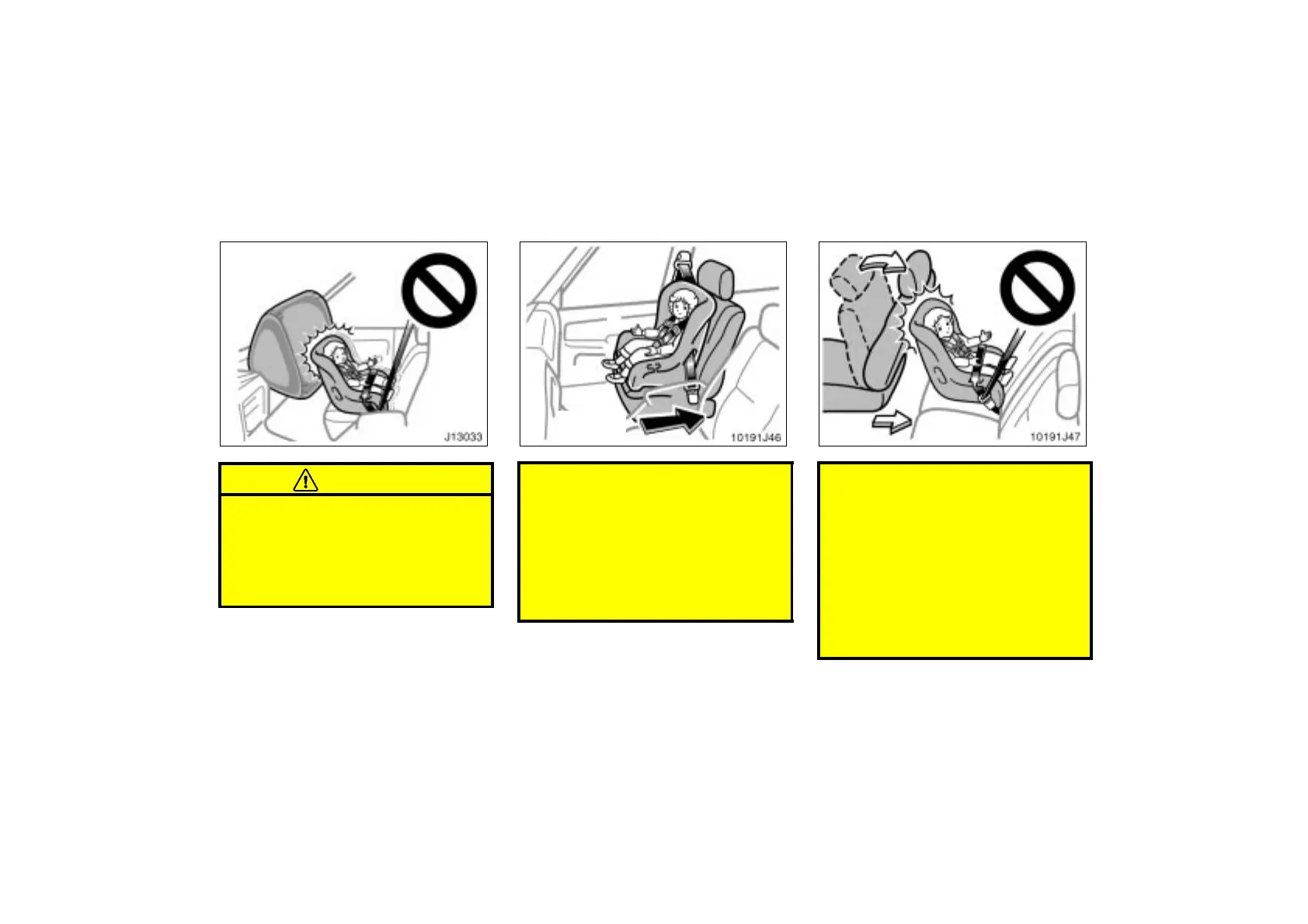 J13033

10191J46

10191J47