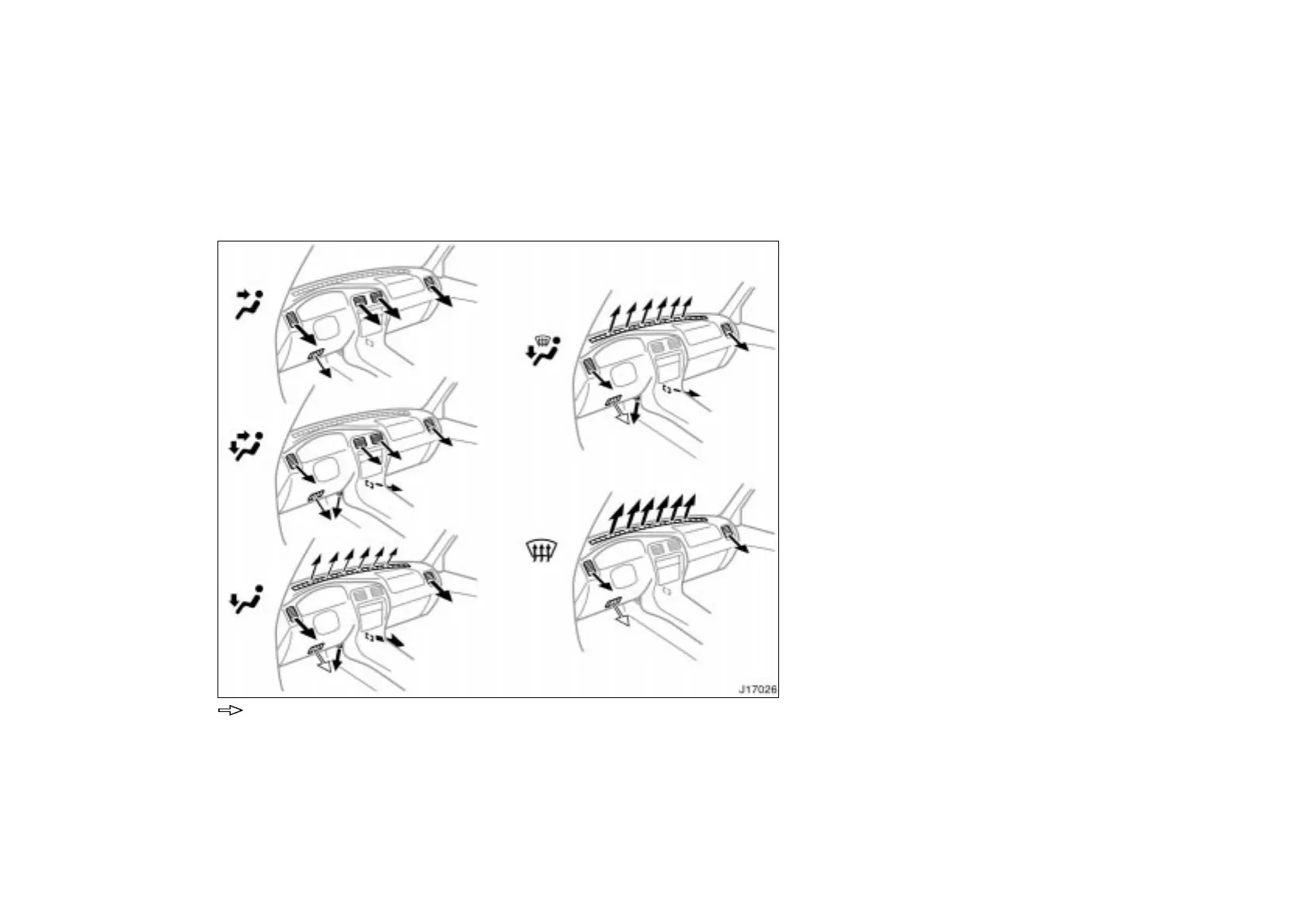 J17026