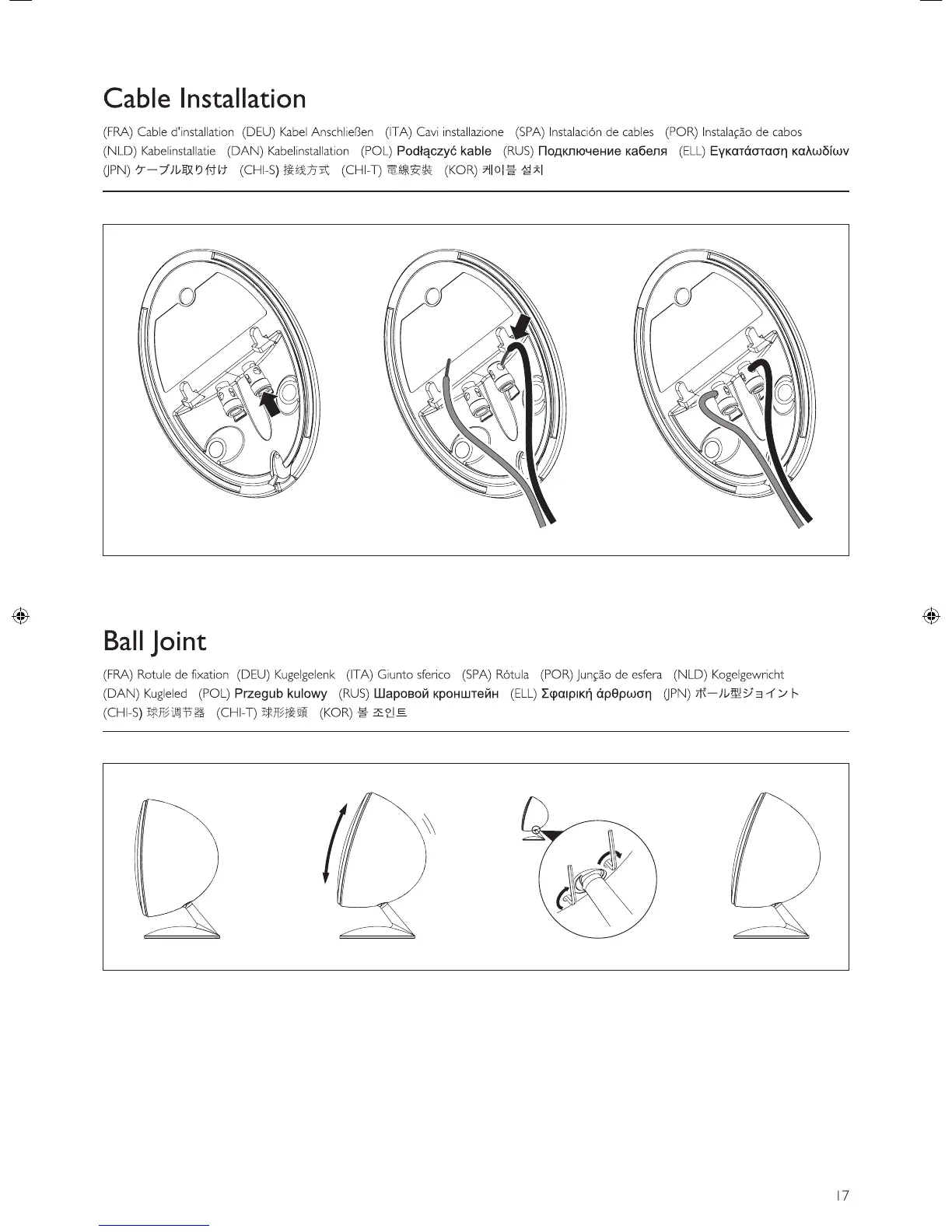 Cable Installation

(FRA) Cable d'installation (DEU) Kabel Anschließen (ITA) Cavi installazione (SPA) Instalación de cables (POR) Instalação de cabos (NLD) Kabelinstallatie (DAN) Kabelinstallation (POL) Podłączyć kable (RUS) Подключение кабеля (ELL) Εγκατάσταση καλωδίων (JPN) ケーブル取り付け (CHI-S) 接线方式 (CHI-T) 電線安裝 (KOR) 케이블 설치

Ball Joint

(FRA) Rotule de fixation (DEU) Kugelgelenk (ITA) Giunto sferico (SPA) Rótula (POR) Junção de esfera (NLD) Kogelgewricht (DAN) Kugleled (POL) Przegub kulowy (RUS) Шаровой кронштейн (ELL) Σφαιρική άρθρωση (JPN) ボール型ジョイント (CHI-S) 球形调节器 (CHI-T) 球形接頭 (KOR) 볼 조인트

17