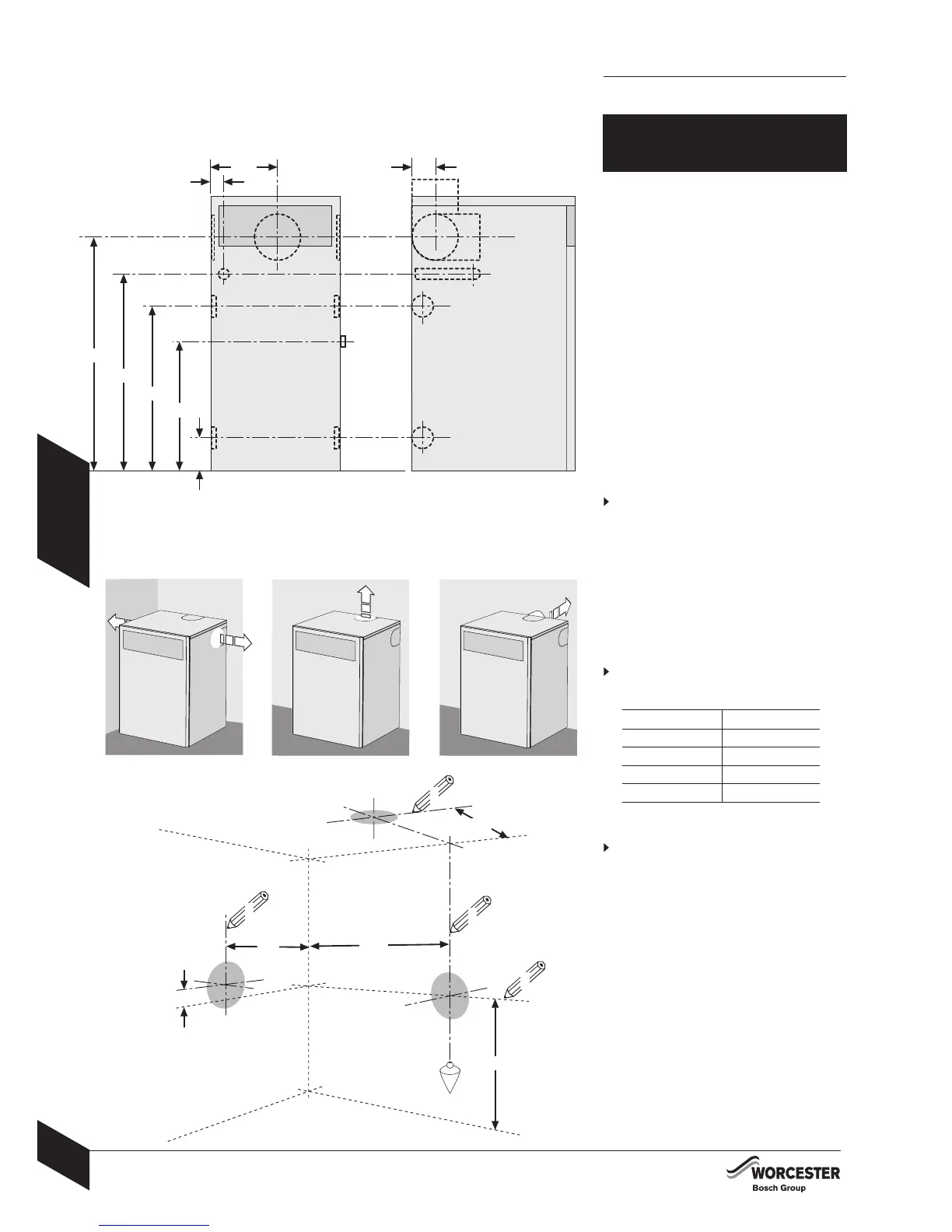 WORCESTER
Bosch Group