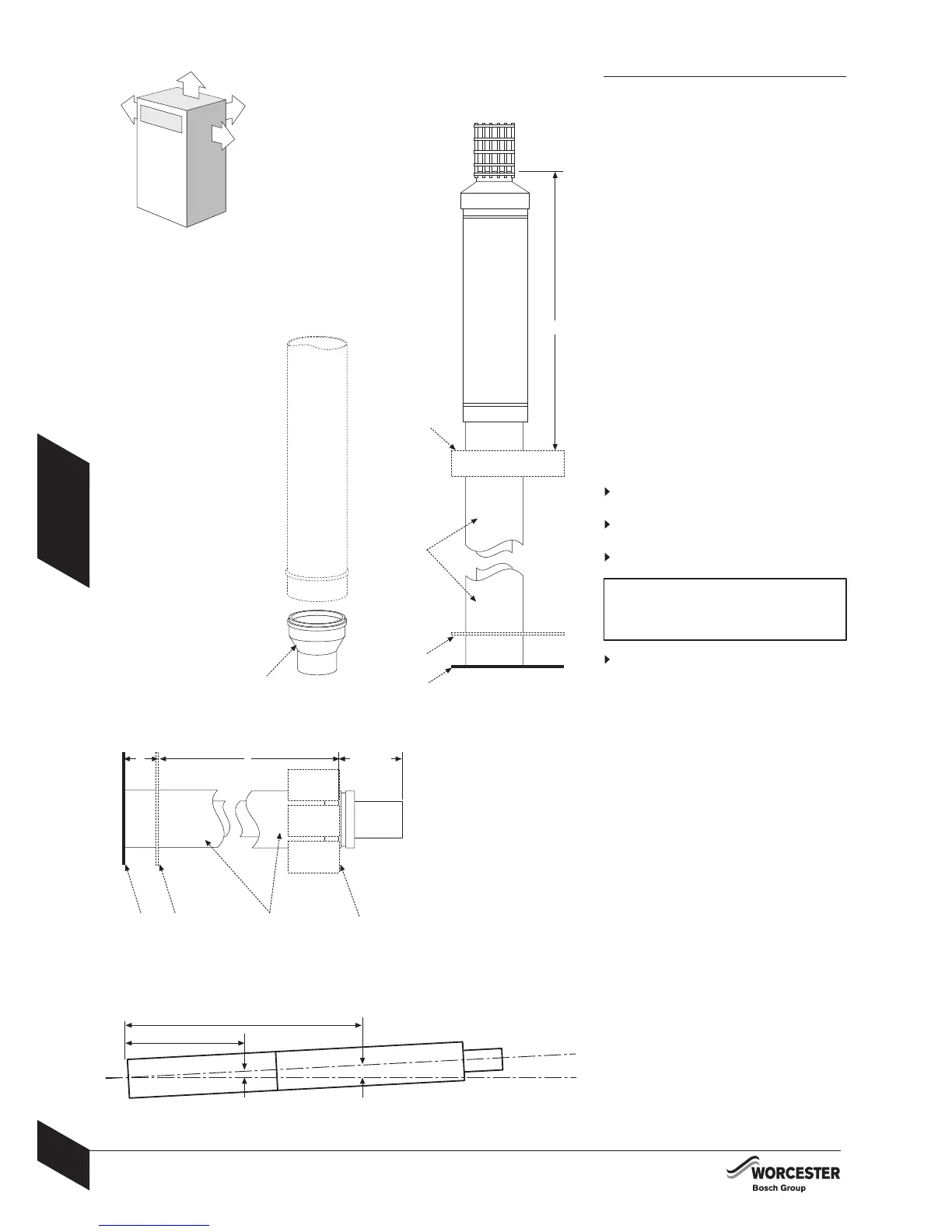 WORCESTER
Bosch Group