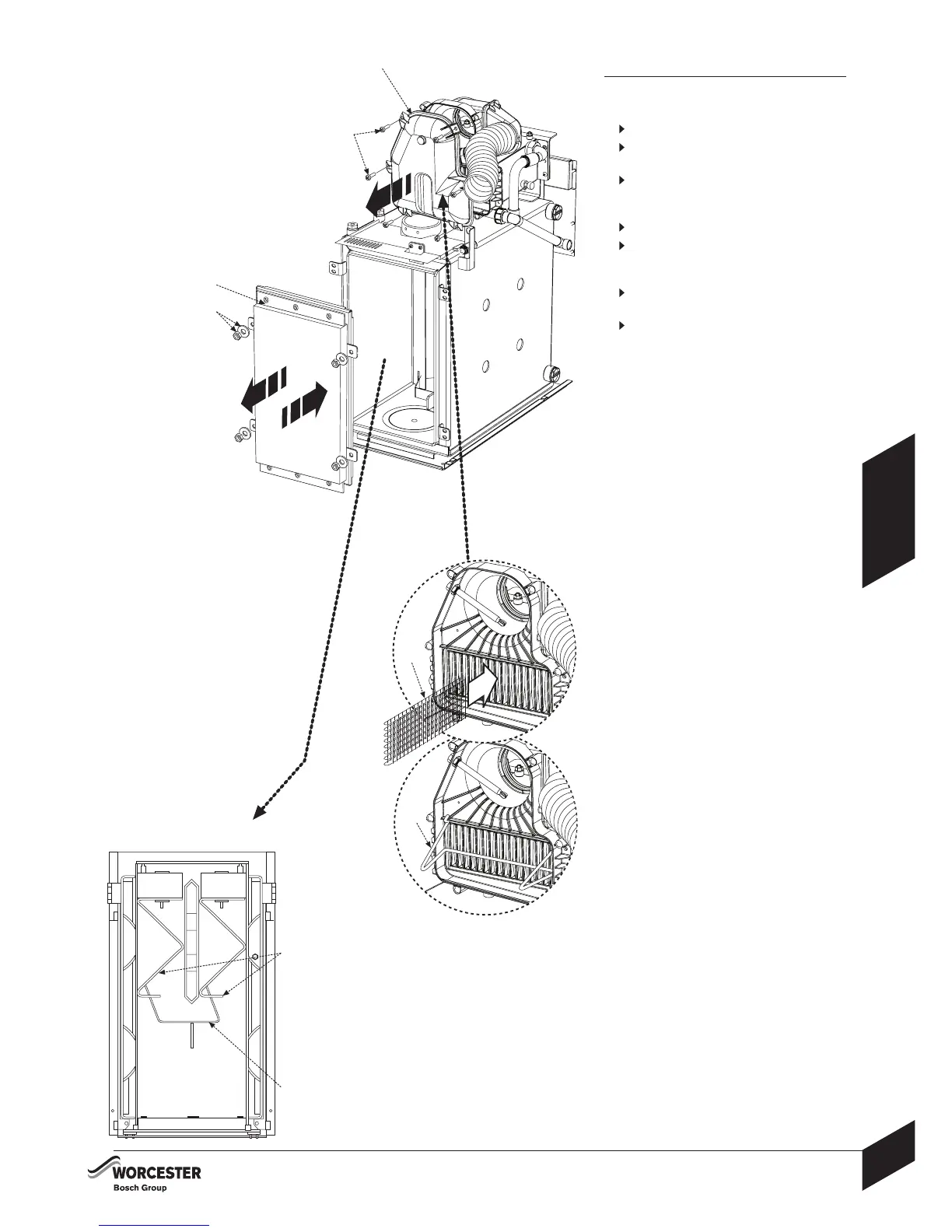 WORCESTER
Bosch Group