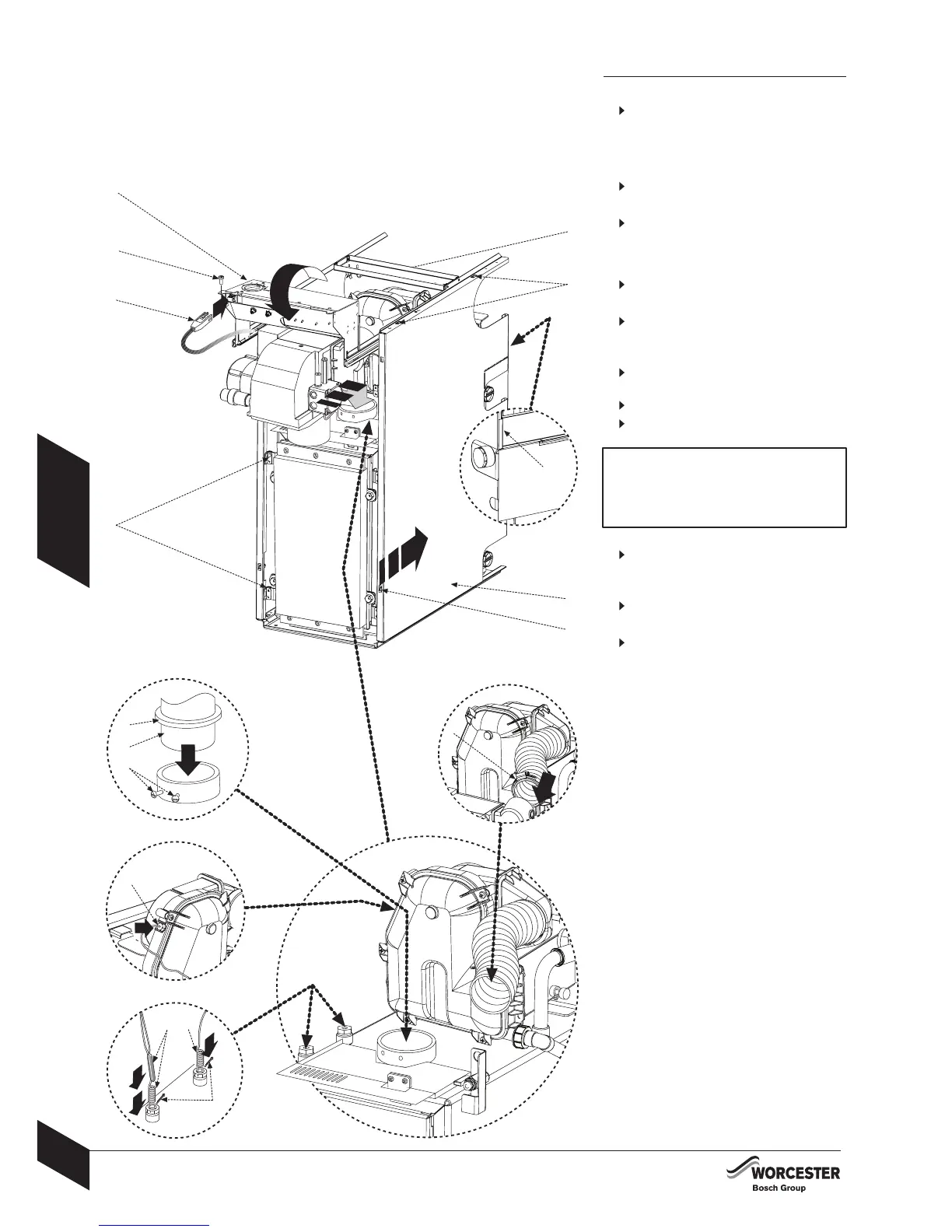 WORCESTER
Bosch Group