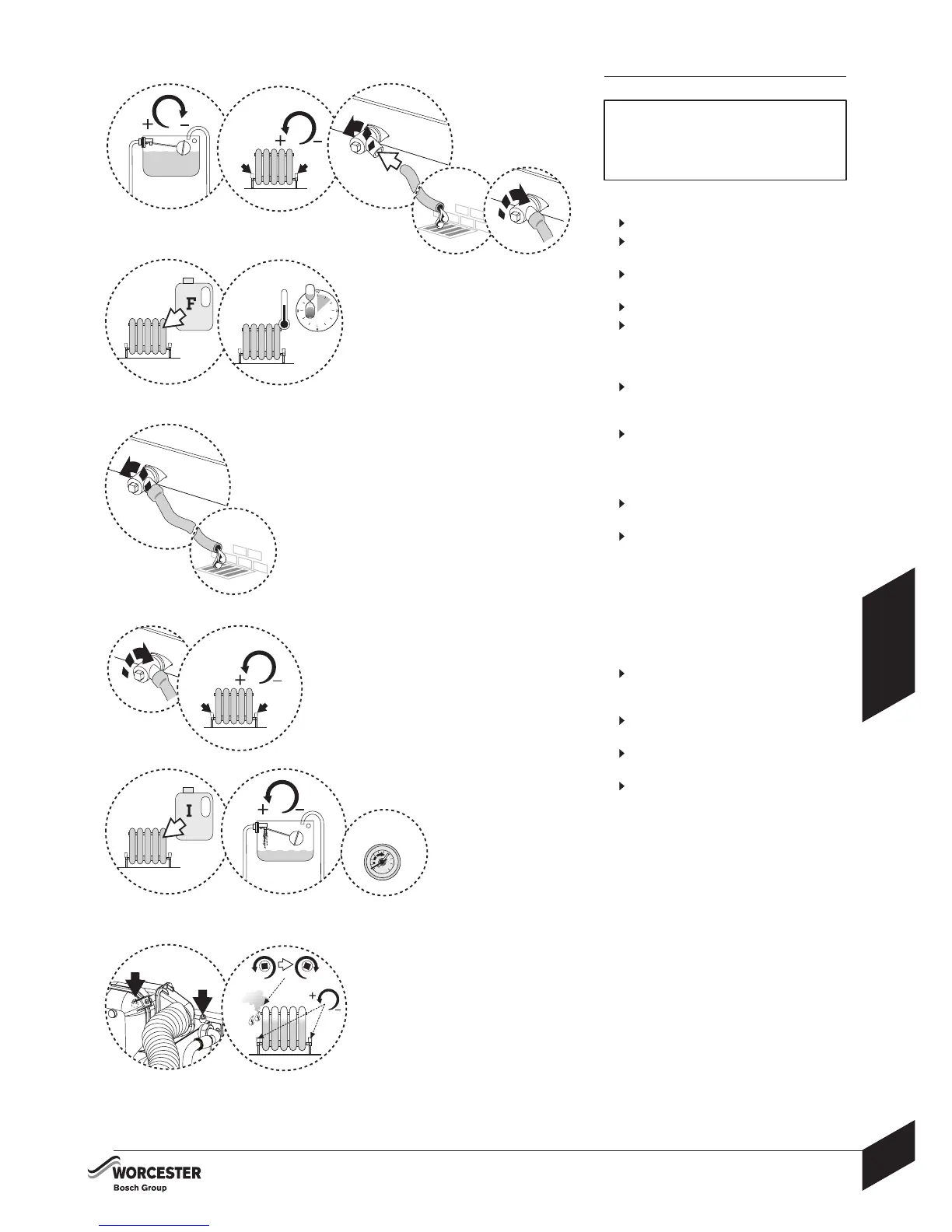 F

I

WORCESTER
Bosch Group