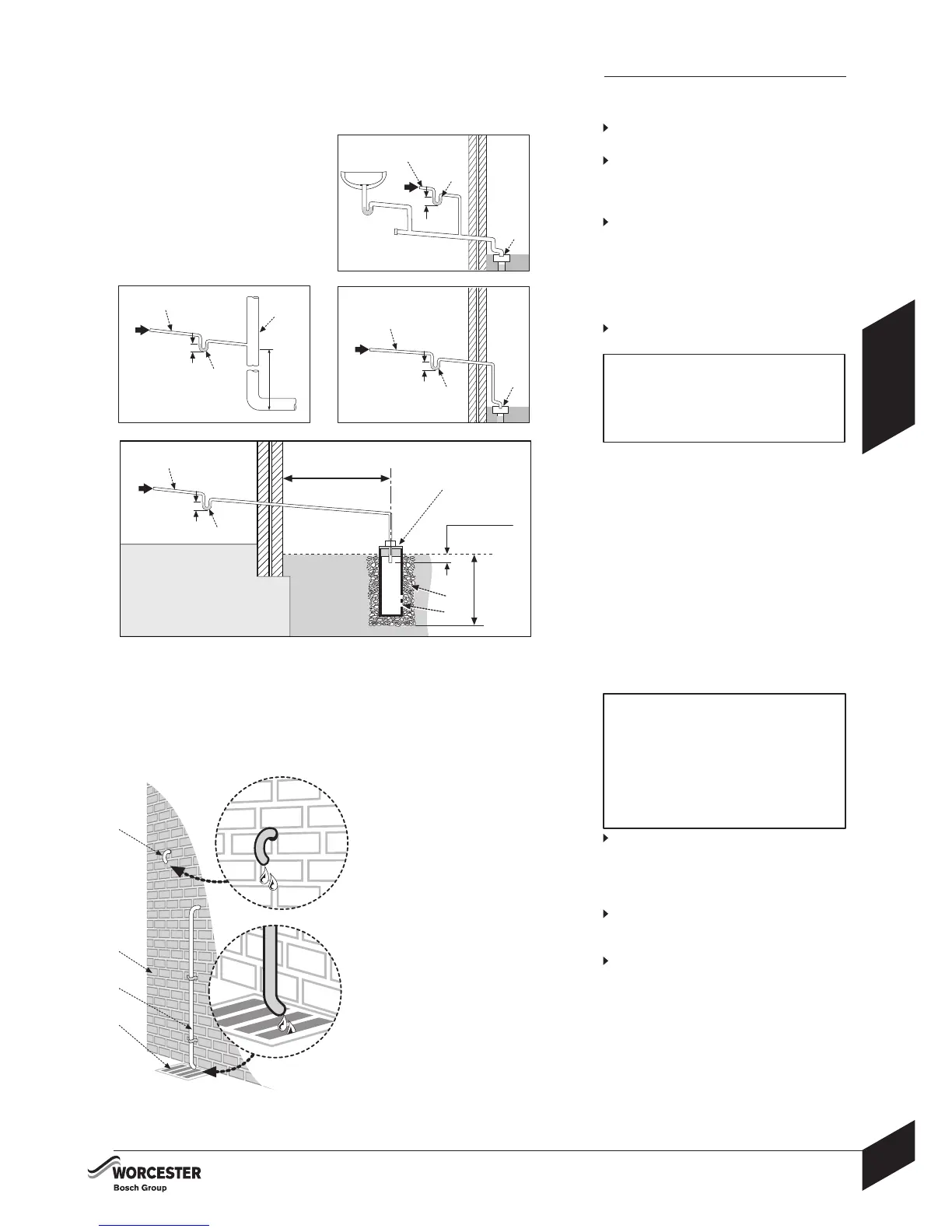 WORCESTER
Bosch Group