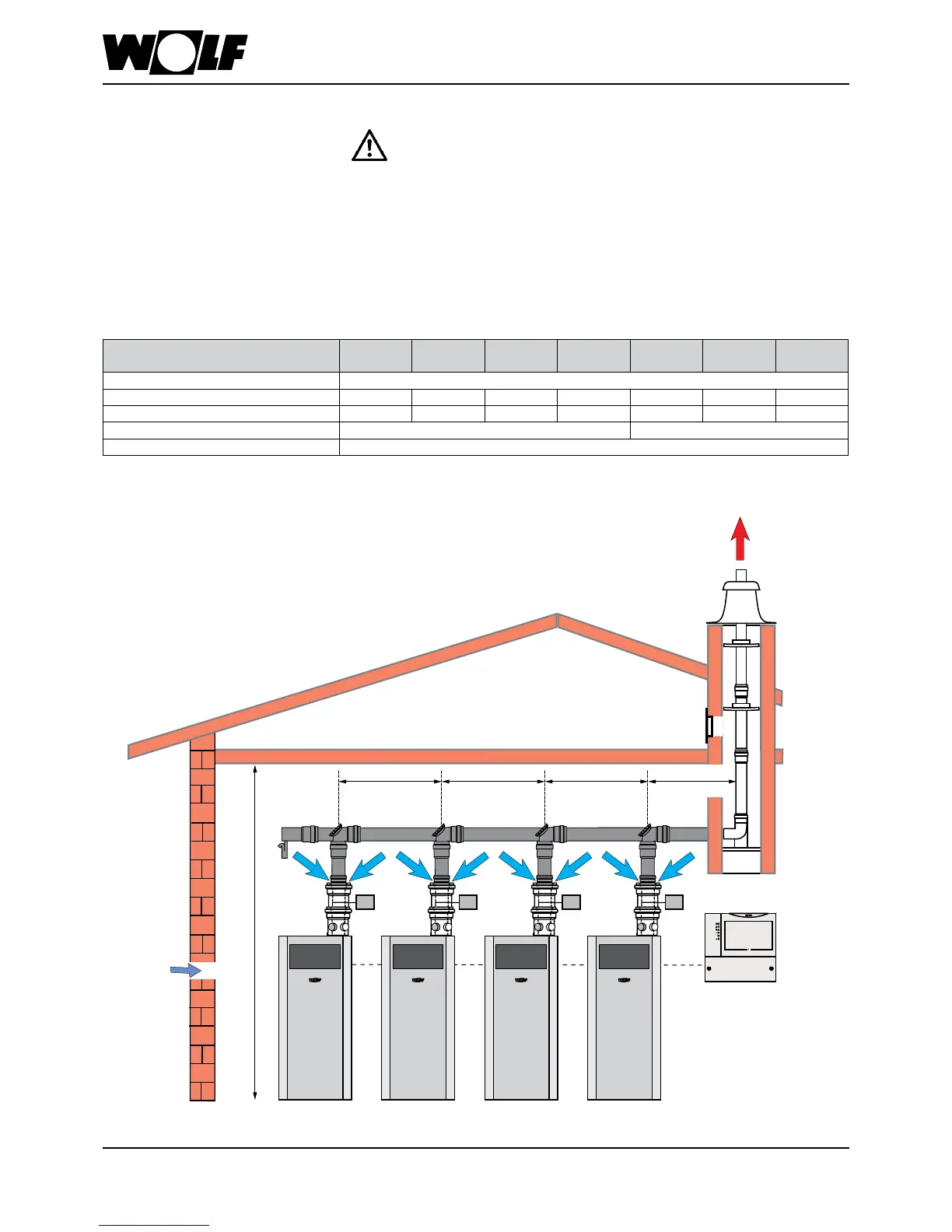 WOLF