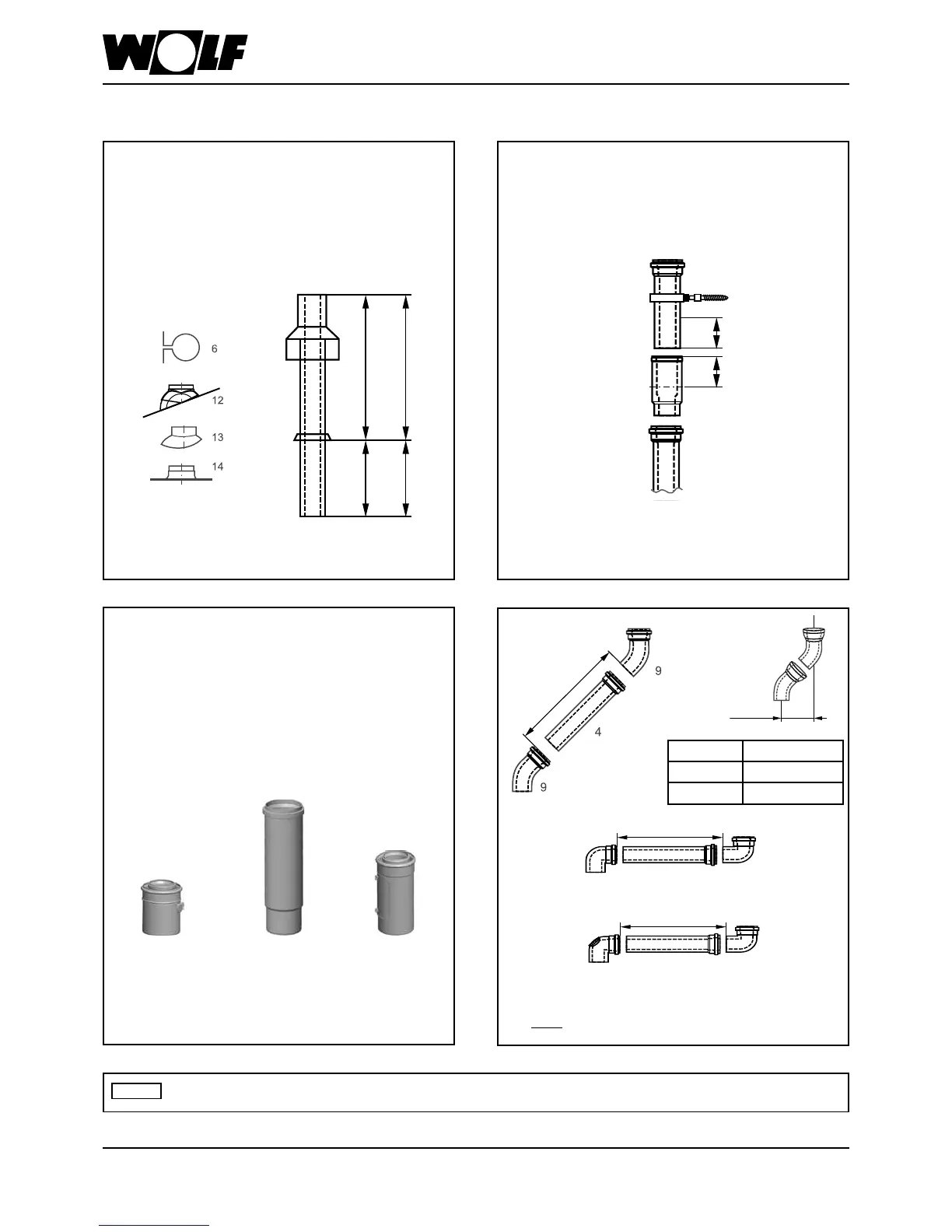 WOLF

6

12

13

14

9

4

9