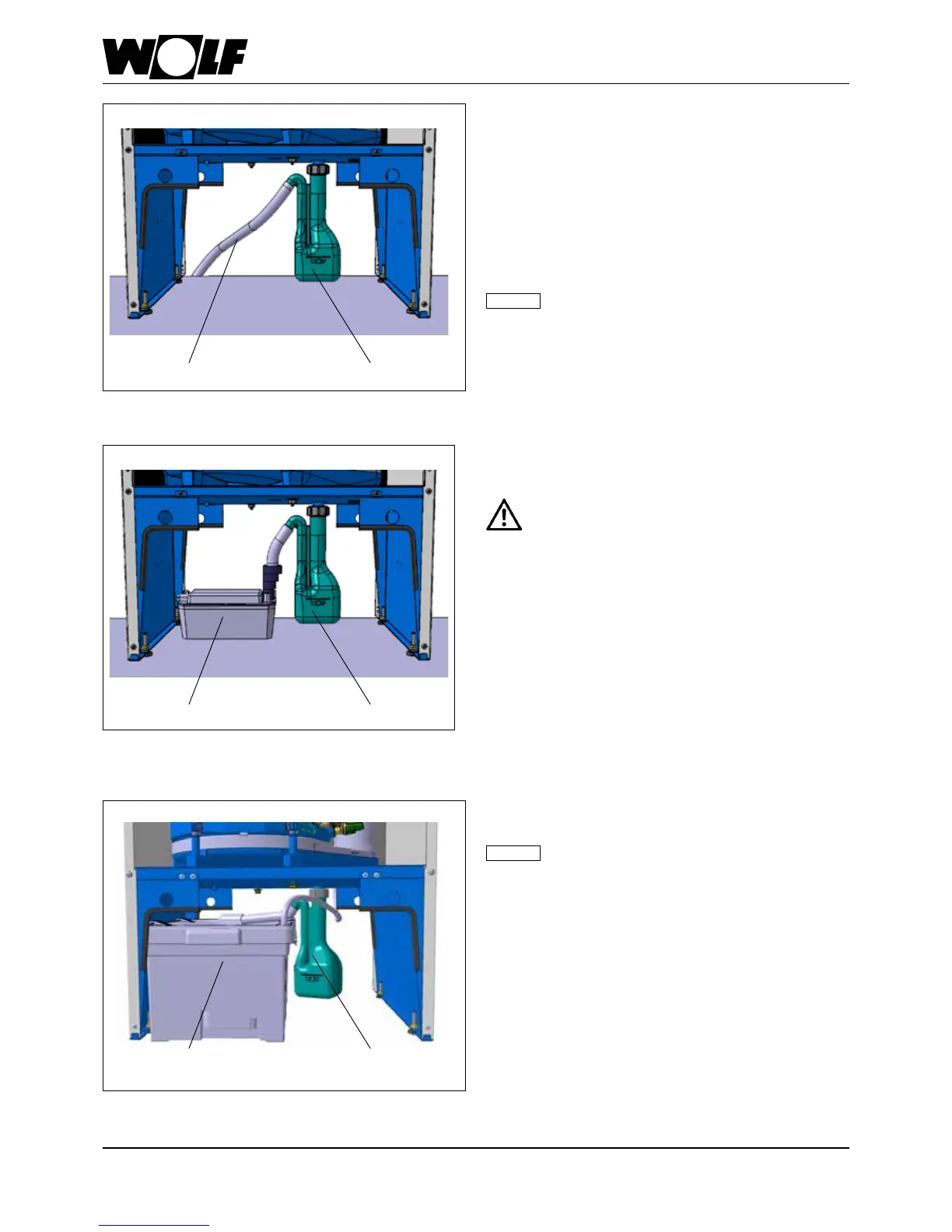 WOLF