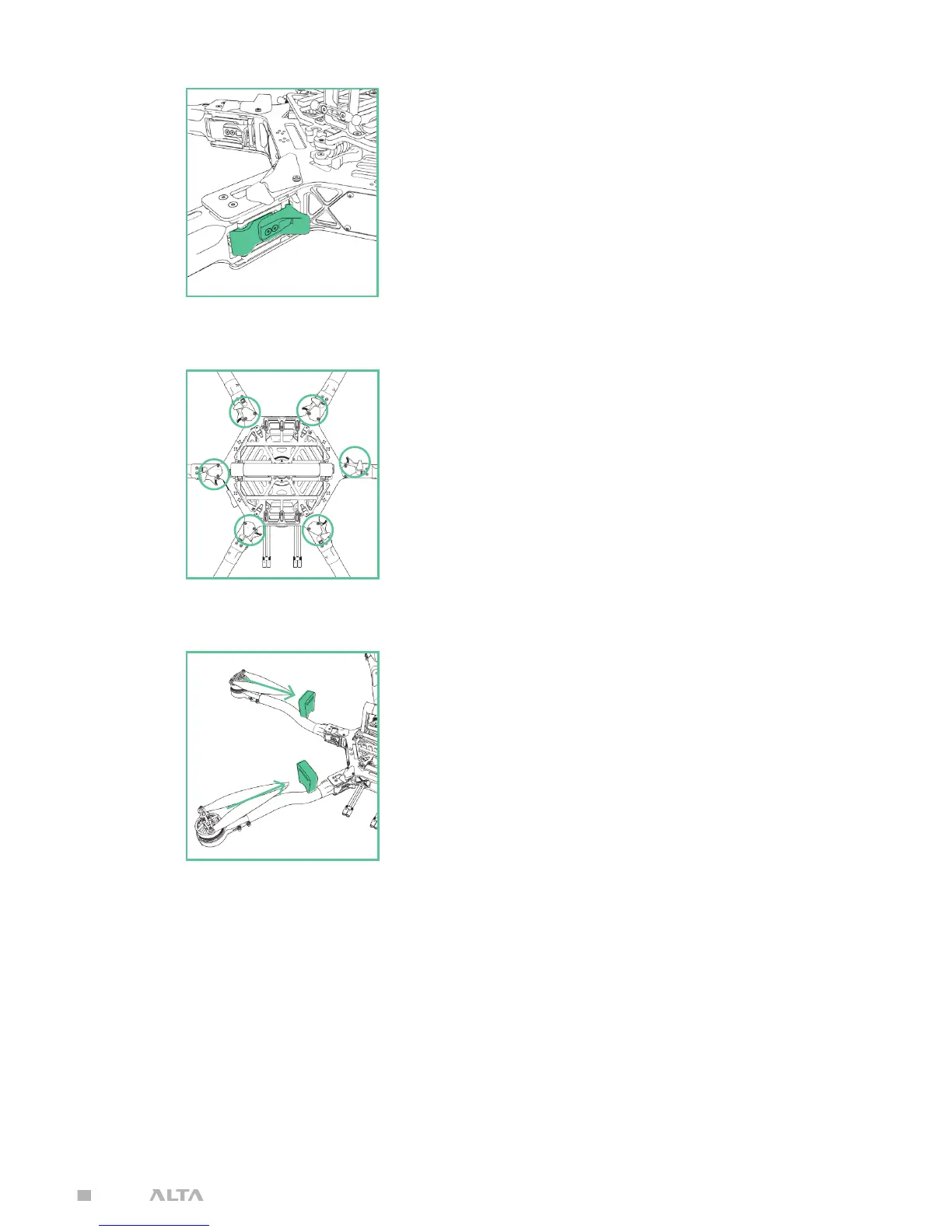 ALTA