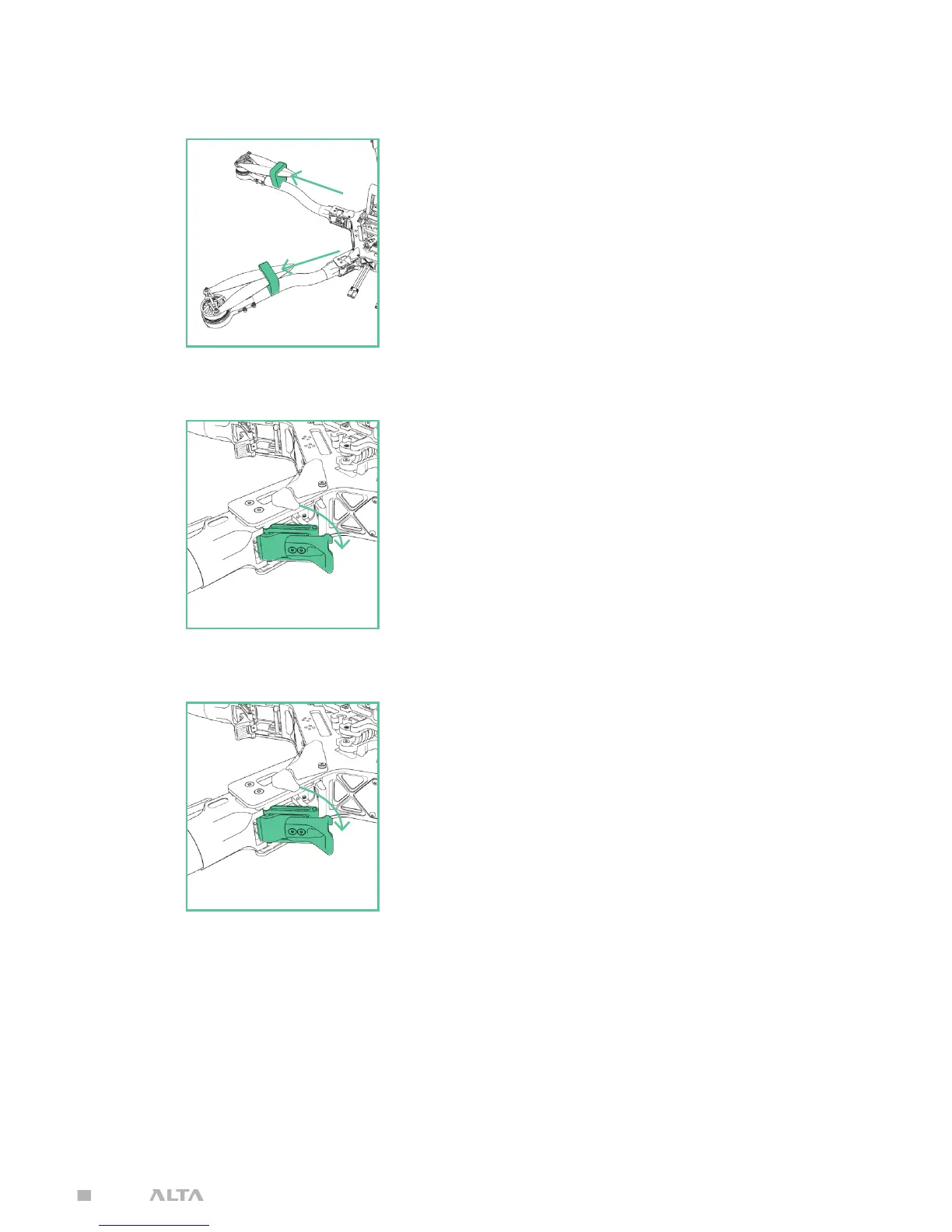 ALTA