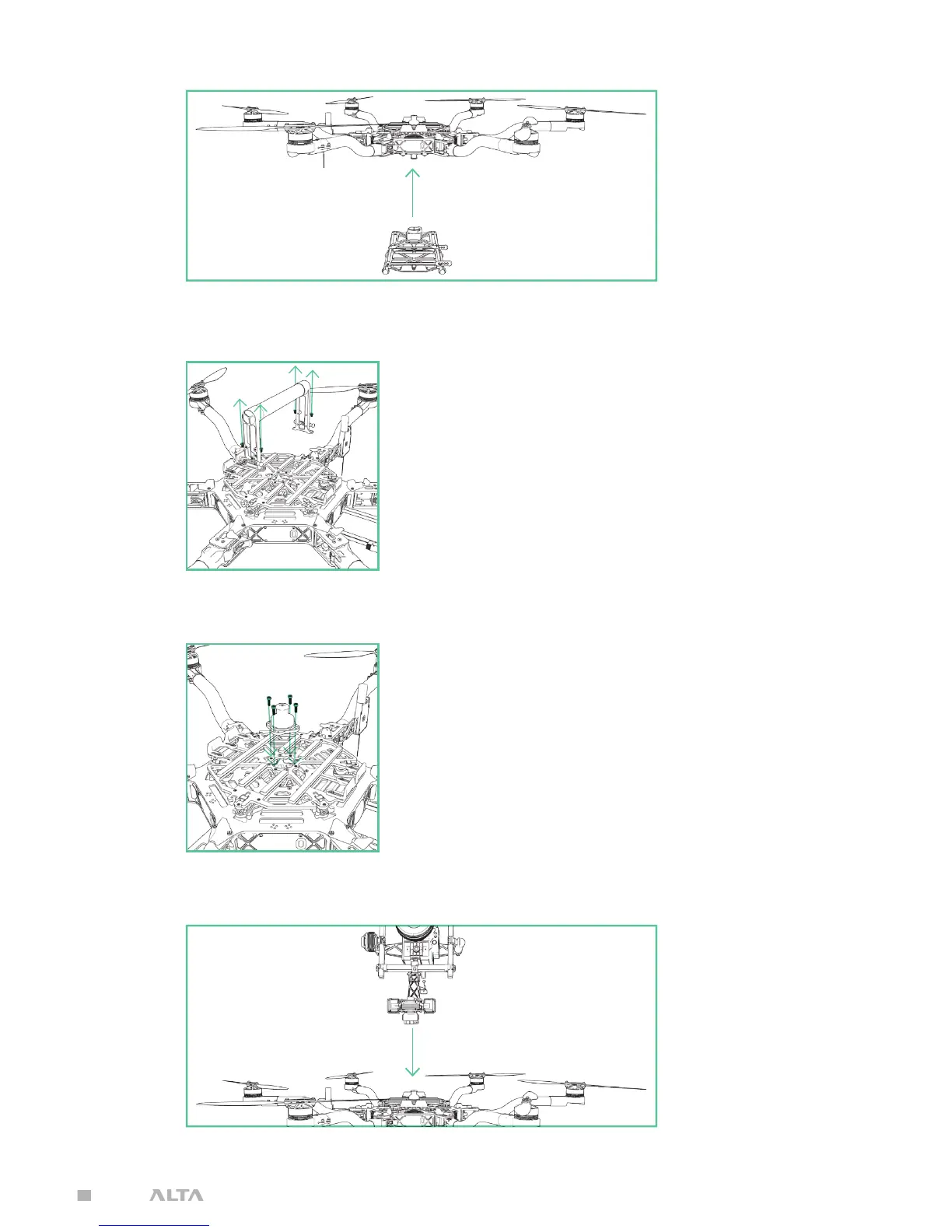 ALTA