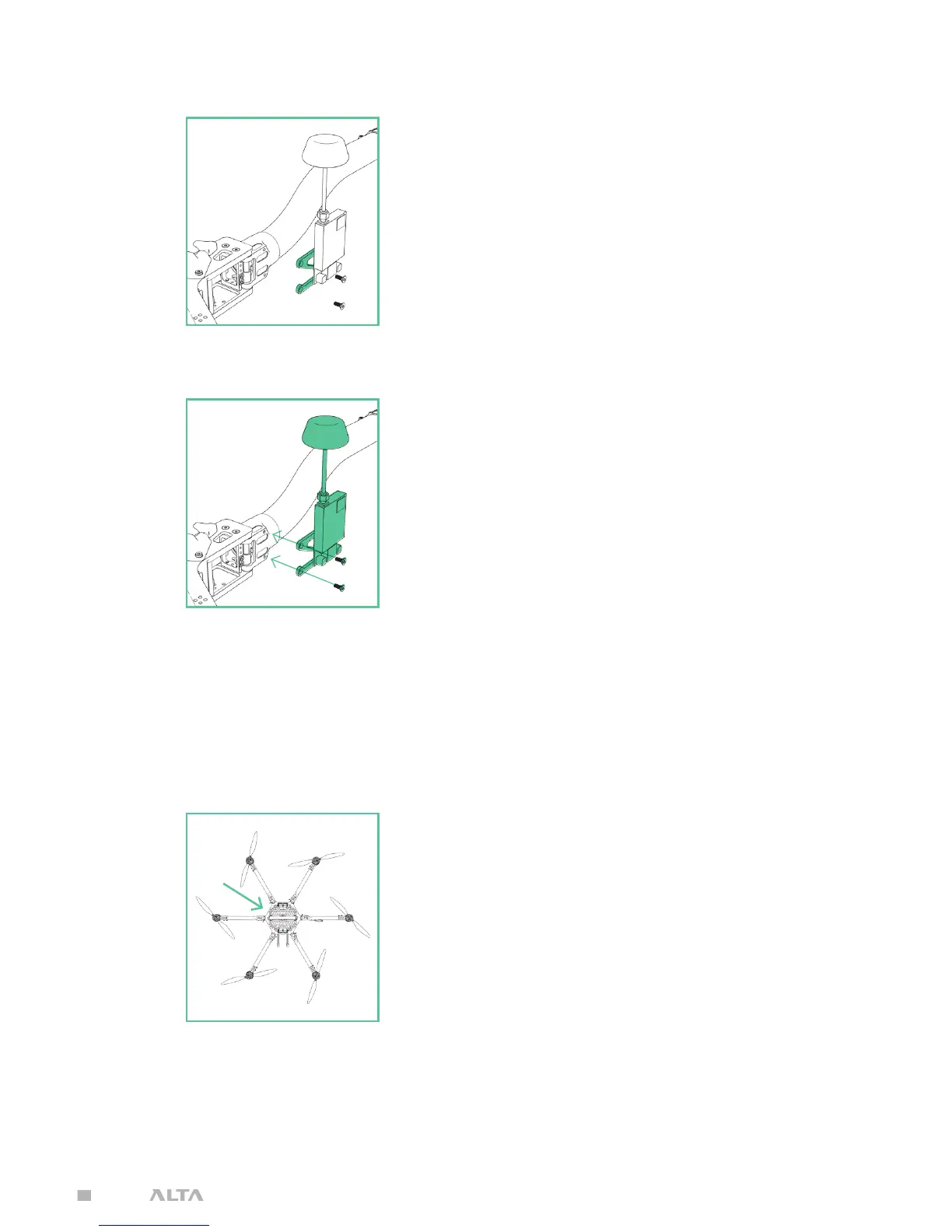 ALTA