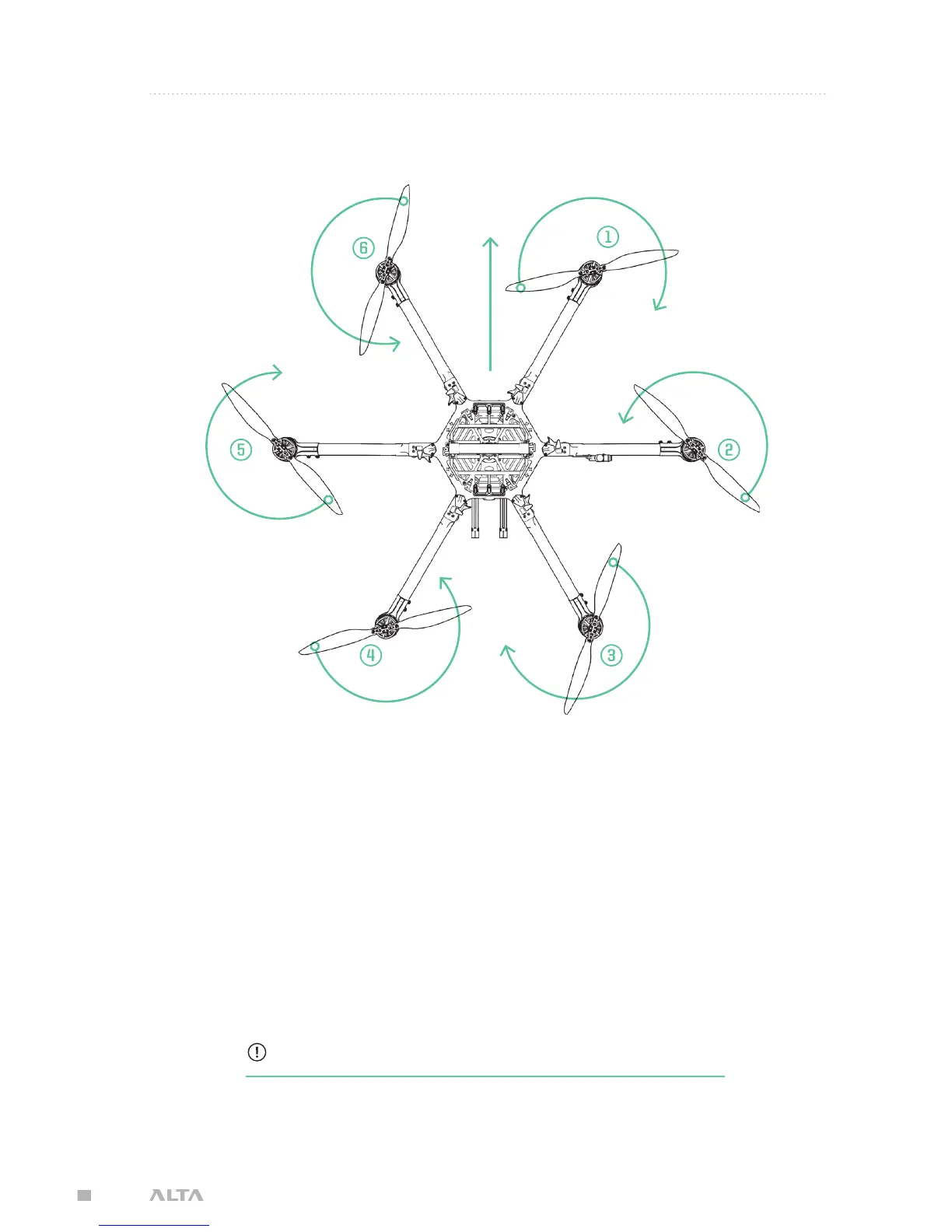 6

1

5

2

4

3

ALTA