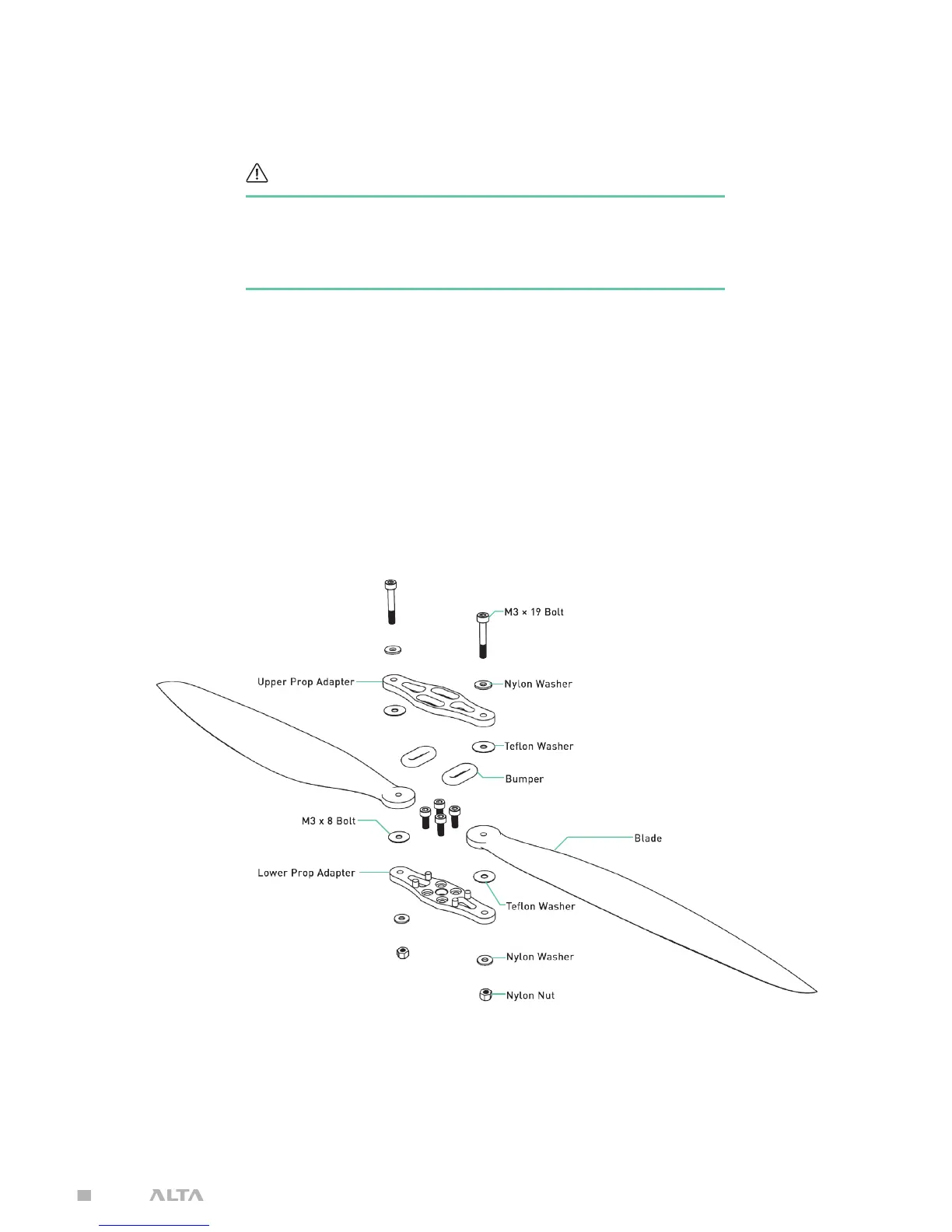 M3 × 19 Bolt

Upper Prop Adapter

Nylon Washer

Teflon Washer

Bumper

M3 x 8 Bolt

Blade

Lower Prop Adapter

Teflon Washer

Nylon Washer

Nylon Nut

ALTA