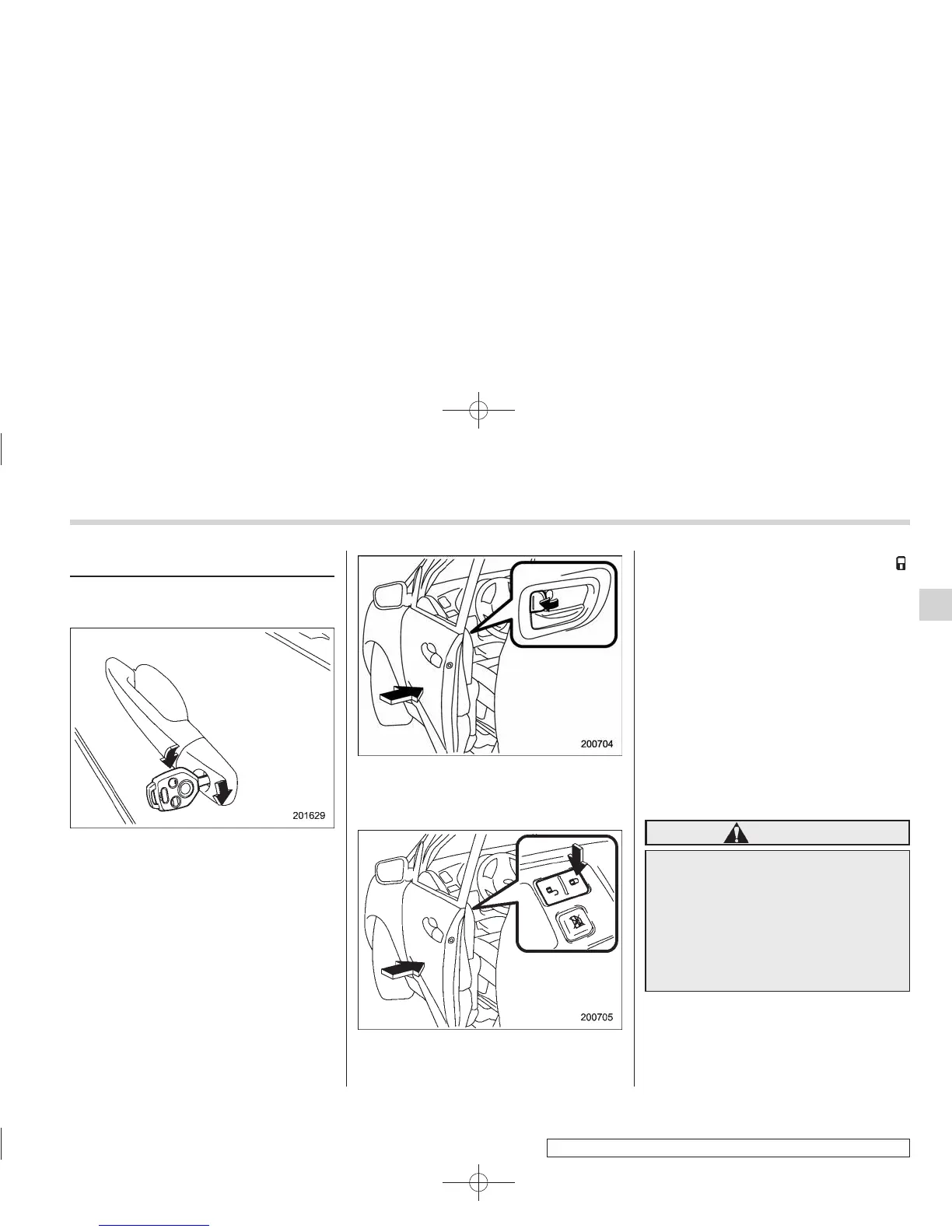 201629

200704

200705