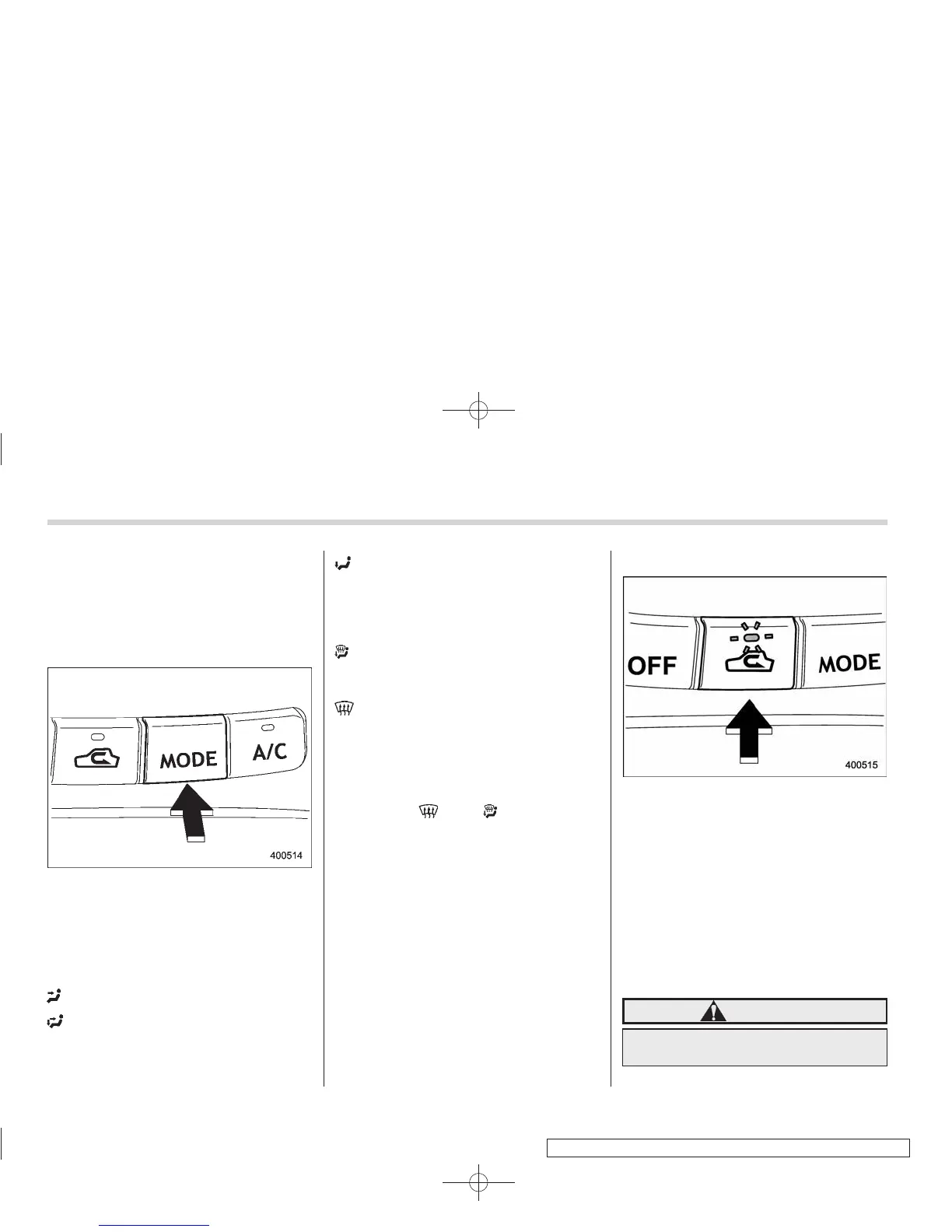 MODE
A/C
400514

OFF
MODE
400515