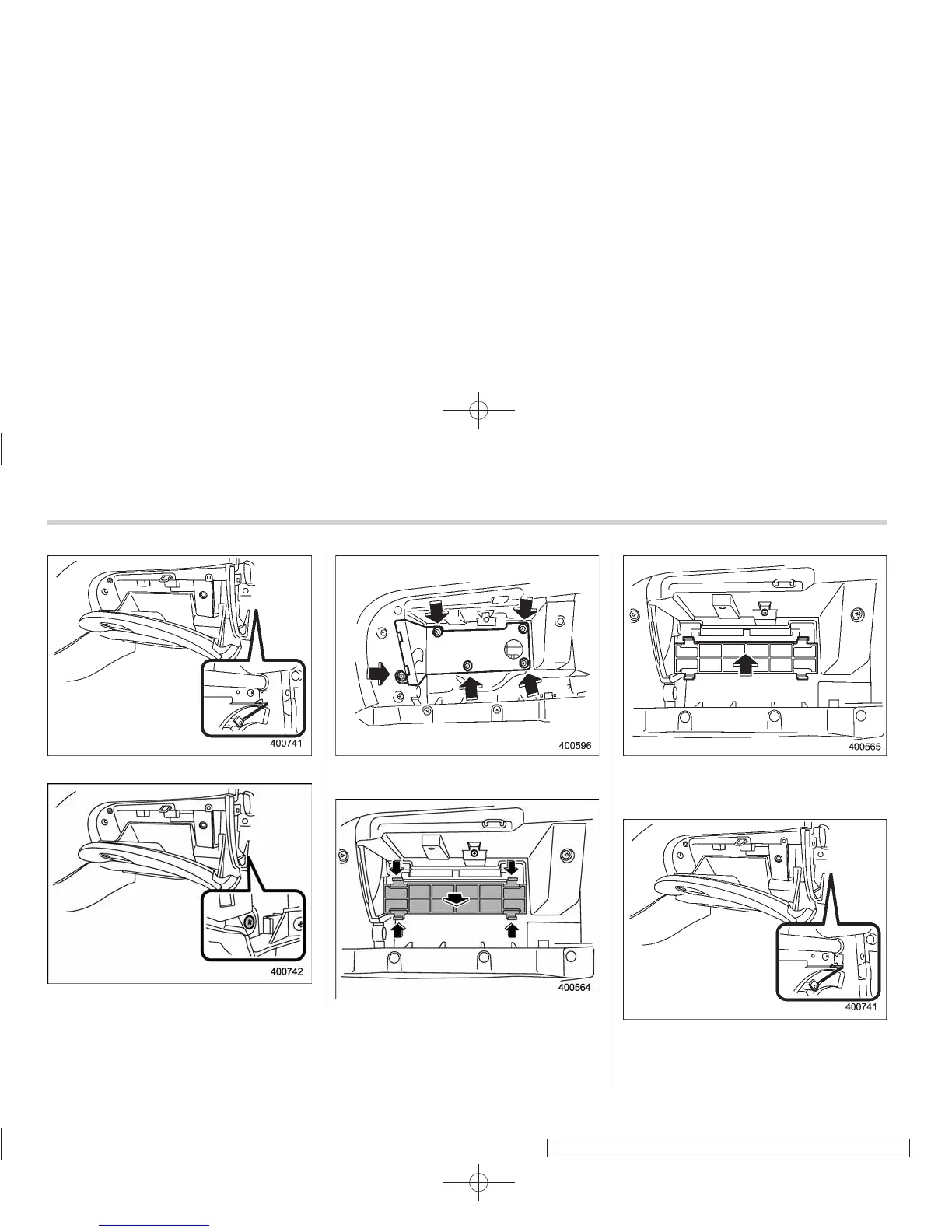 400741

400742

400596

400564

400565

400741