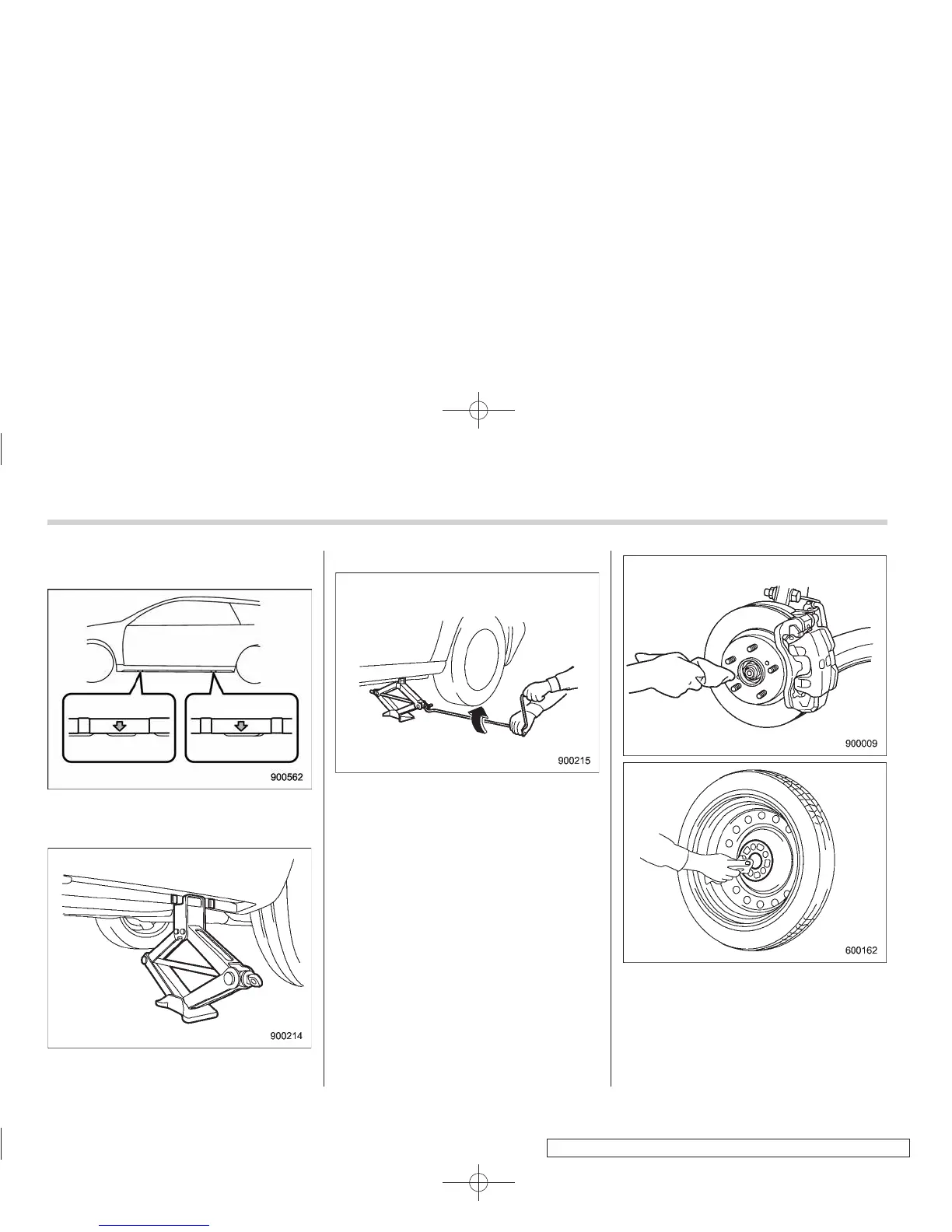 900562

900214

900215

900009

600162