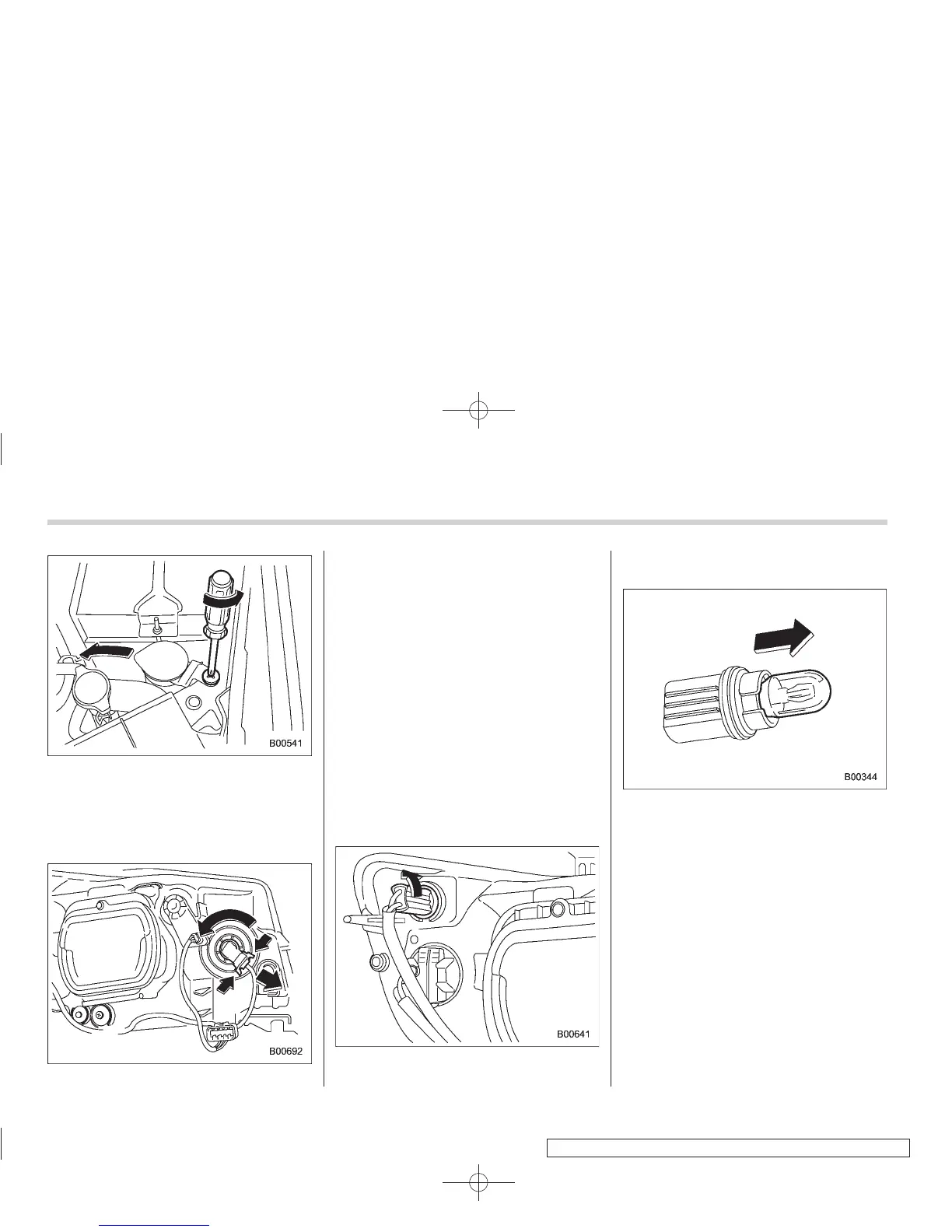 B00541

B00692

B00641

B00344