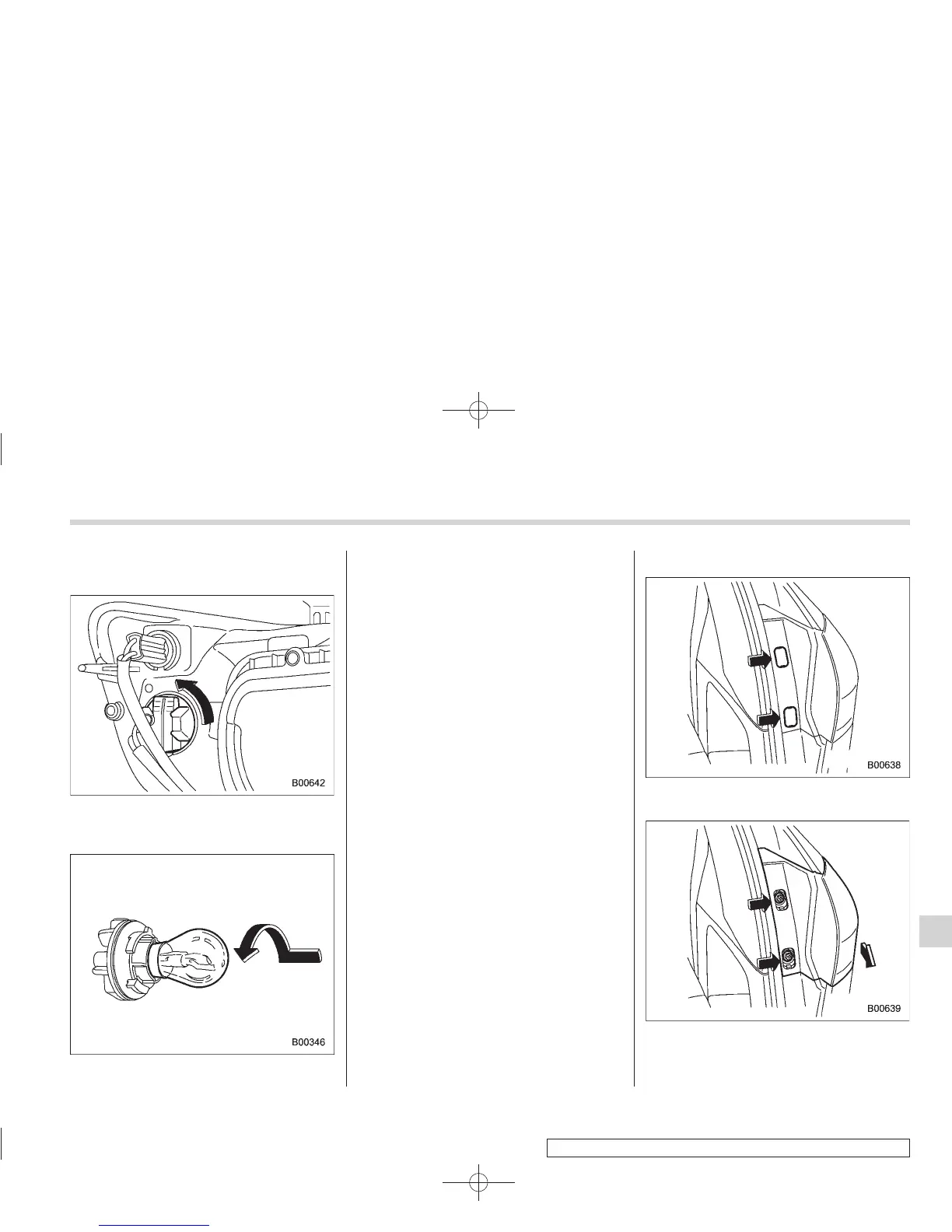 B00642

B00346

B00638

B00639