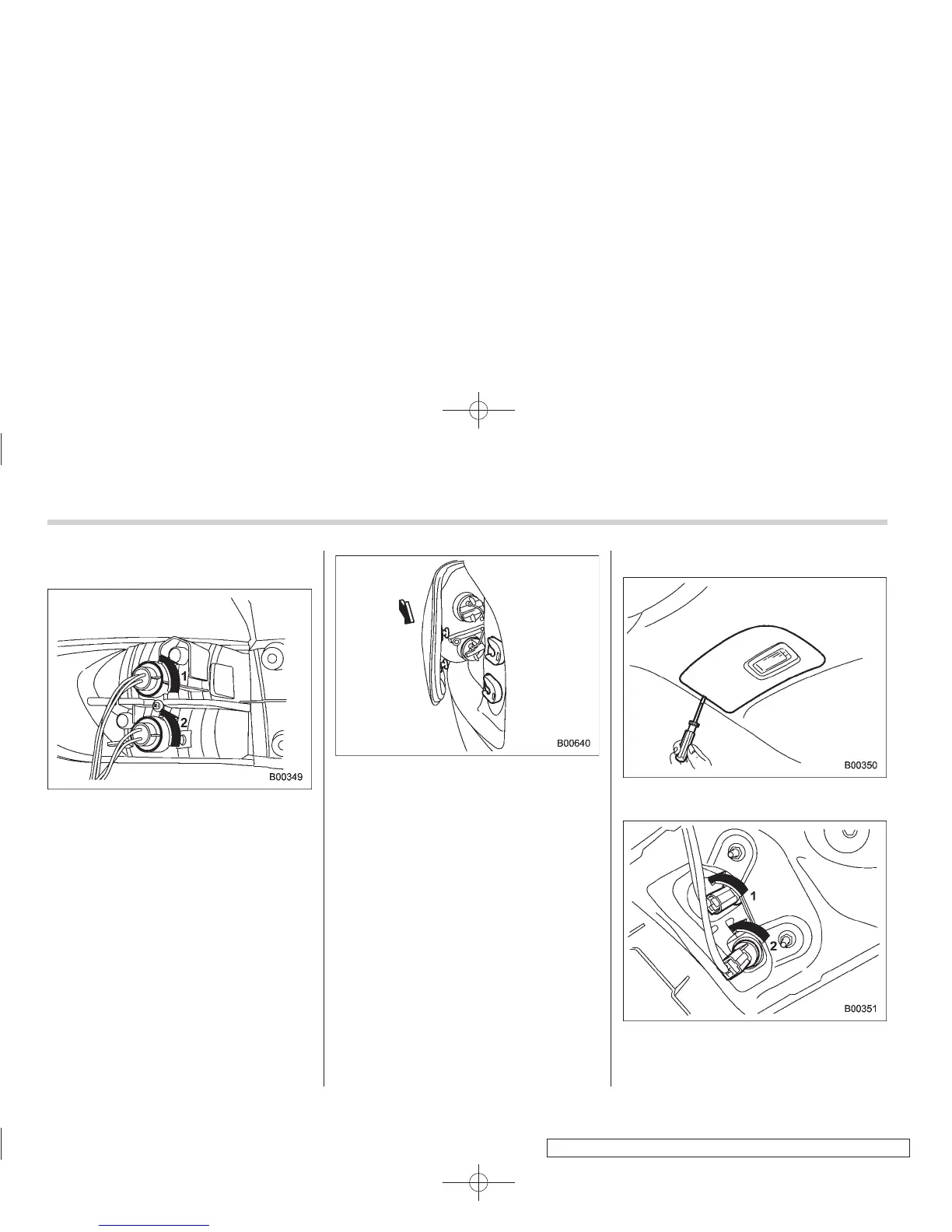 1
2
B00349

B00640

B00350

1
2
B00351