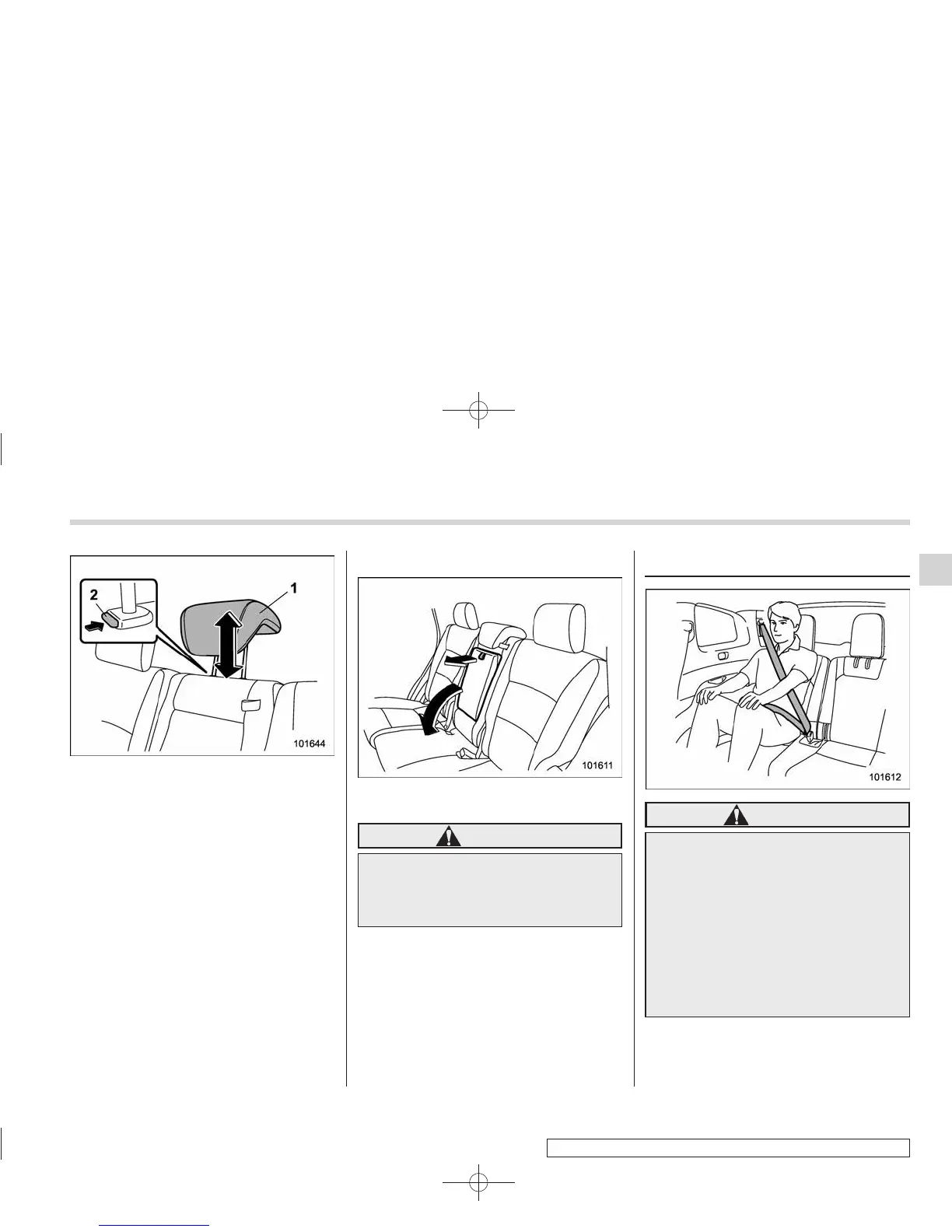 2

1

101644

101611

101612