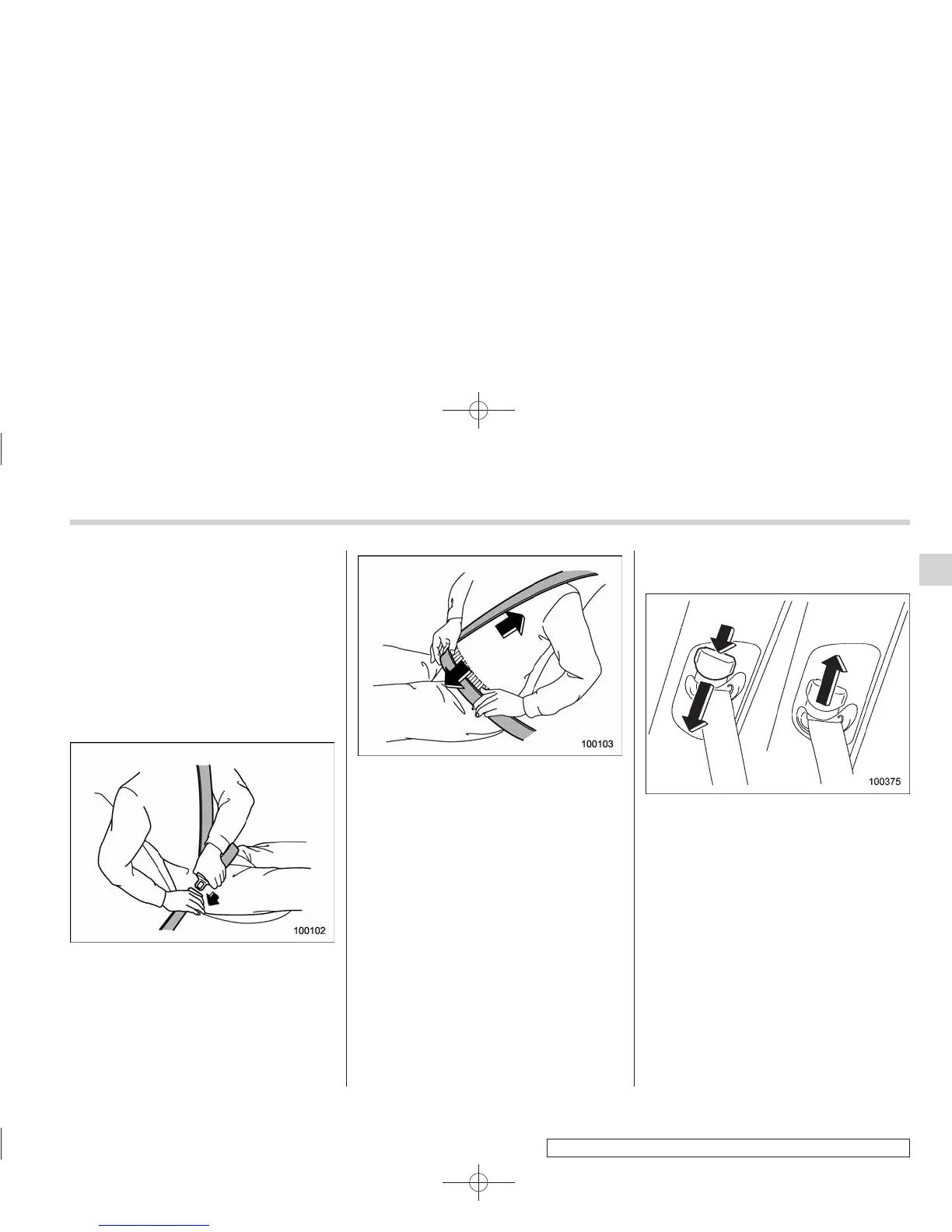 100102

100103

100375