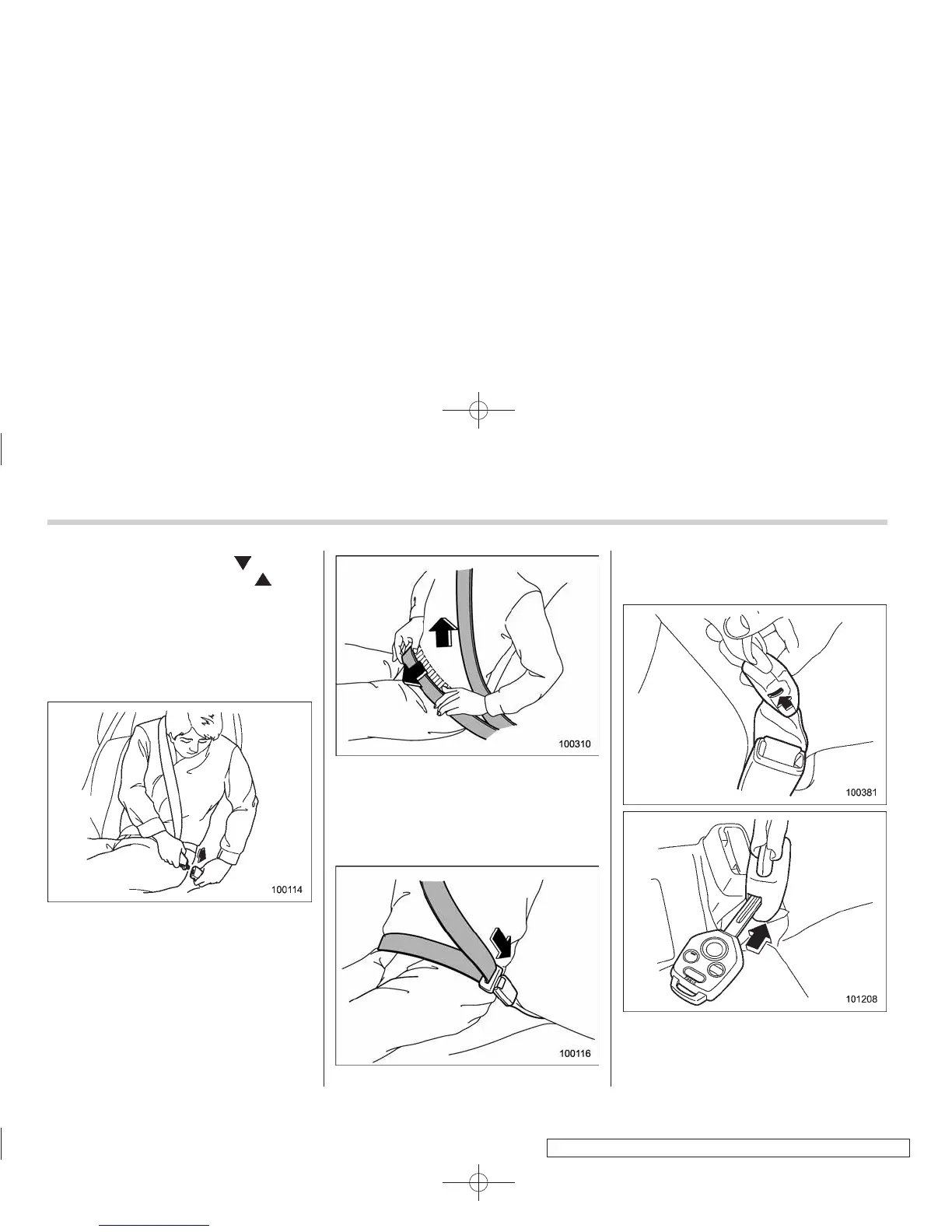 100114

100310

100116

100381

101208