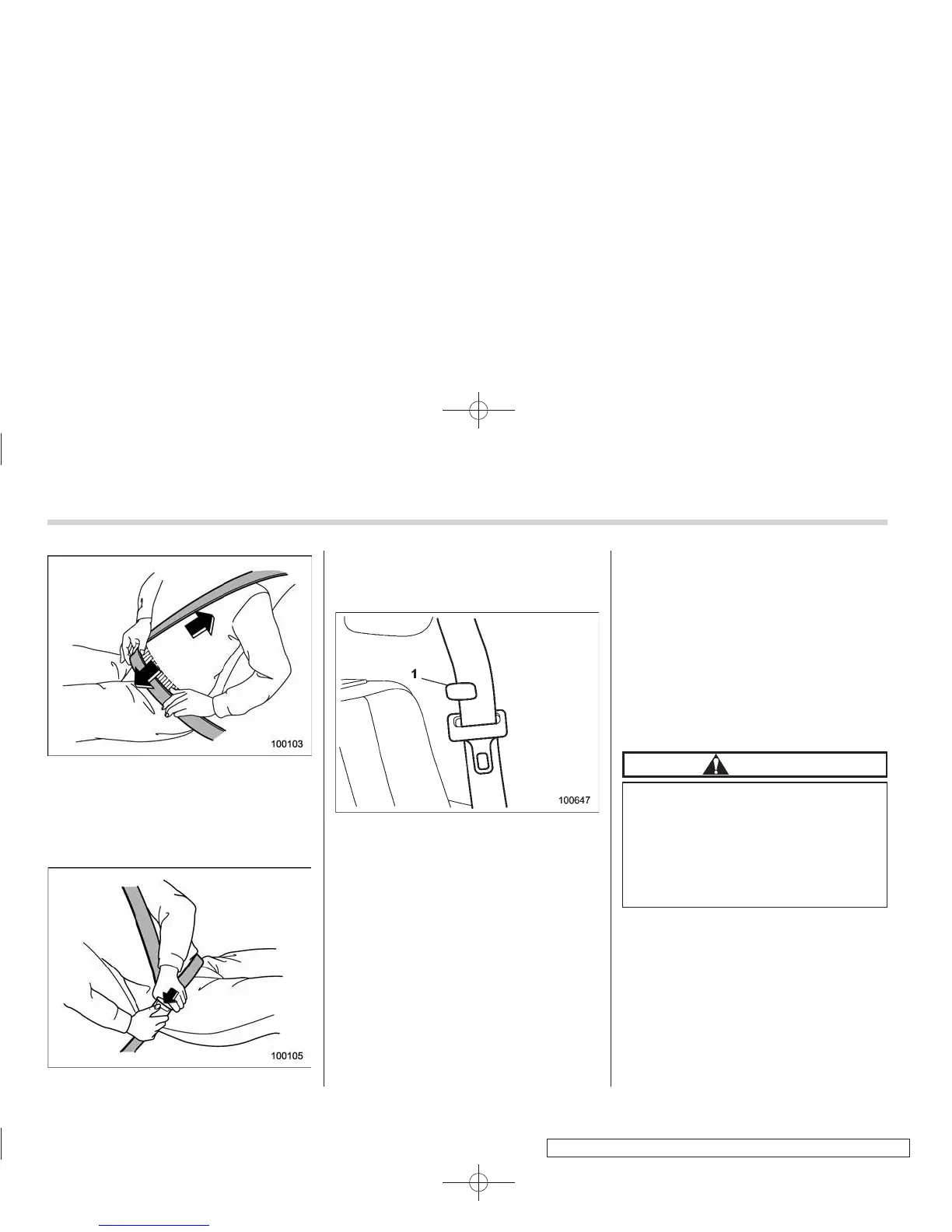 100103

100105

1

100647