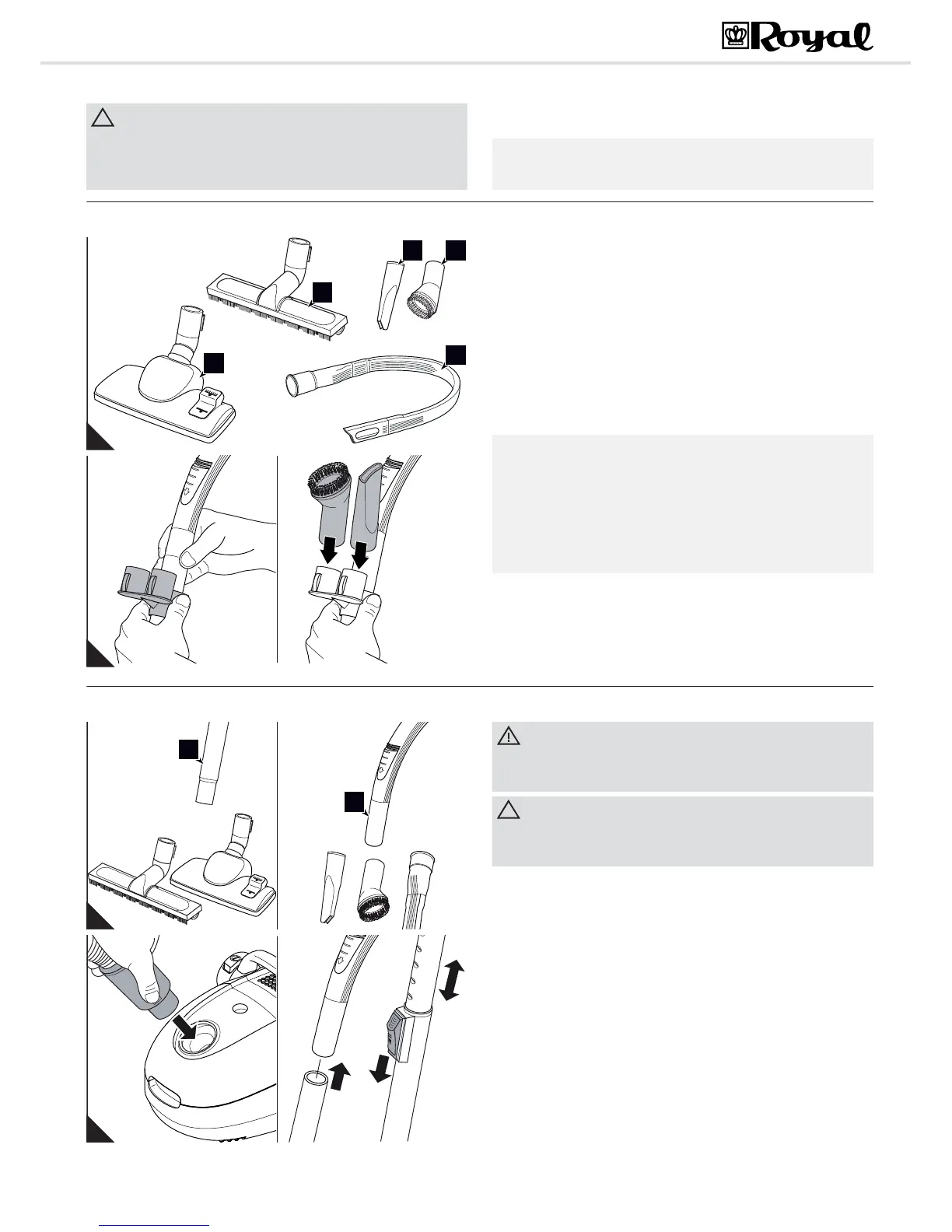 Royal