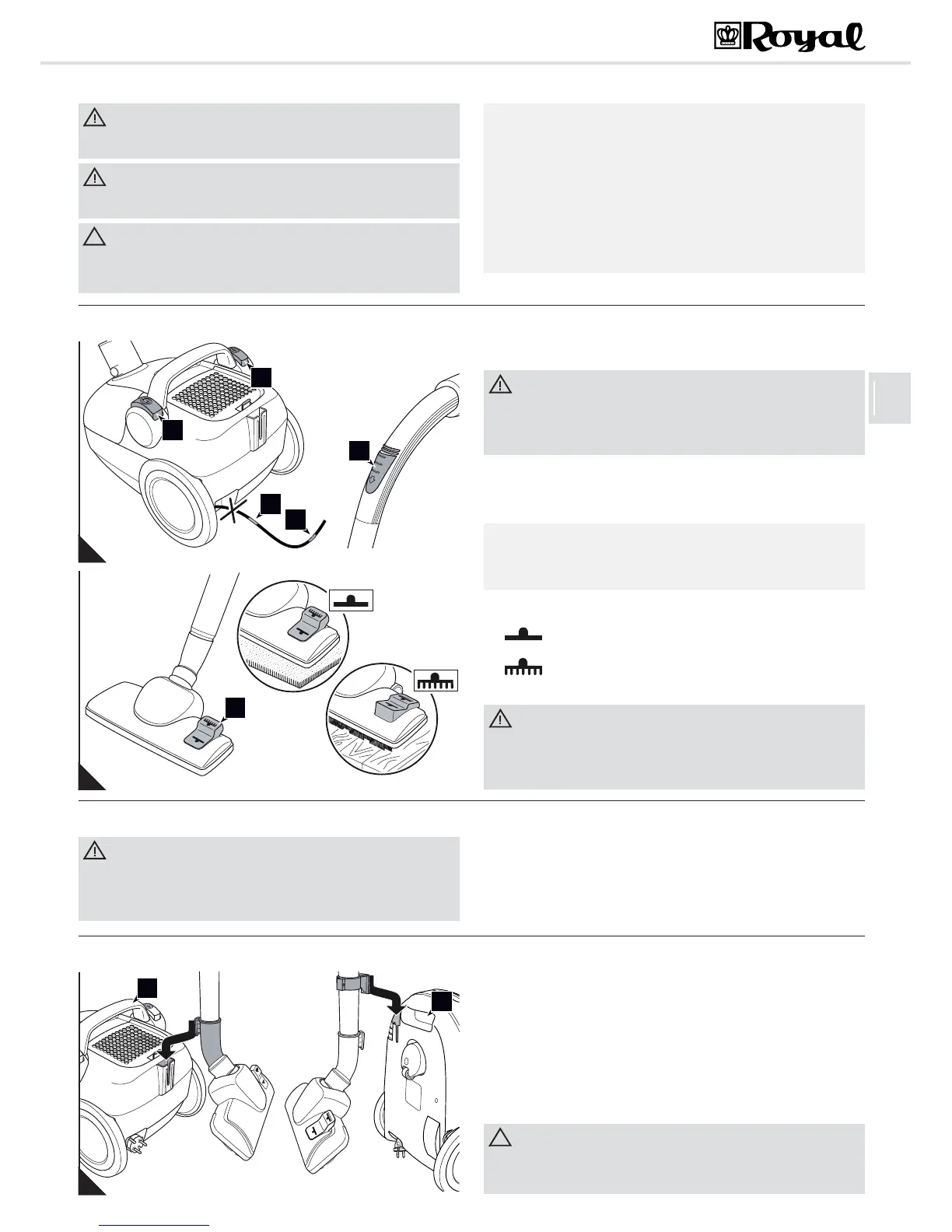 Royal