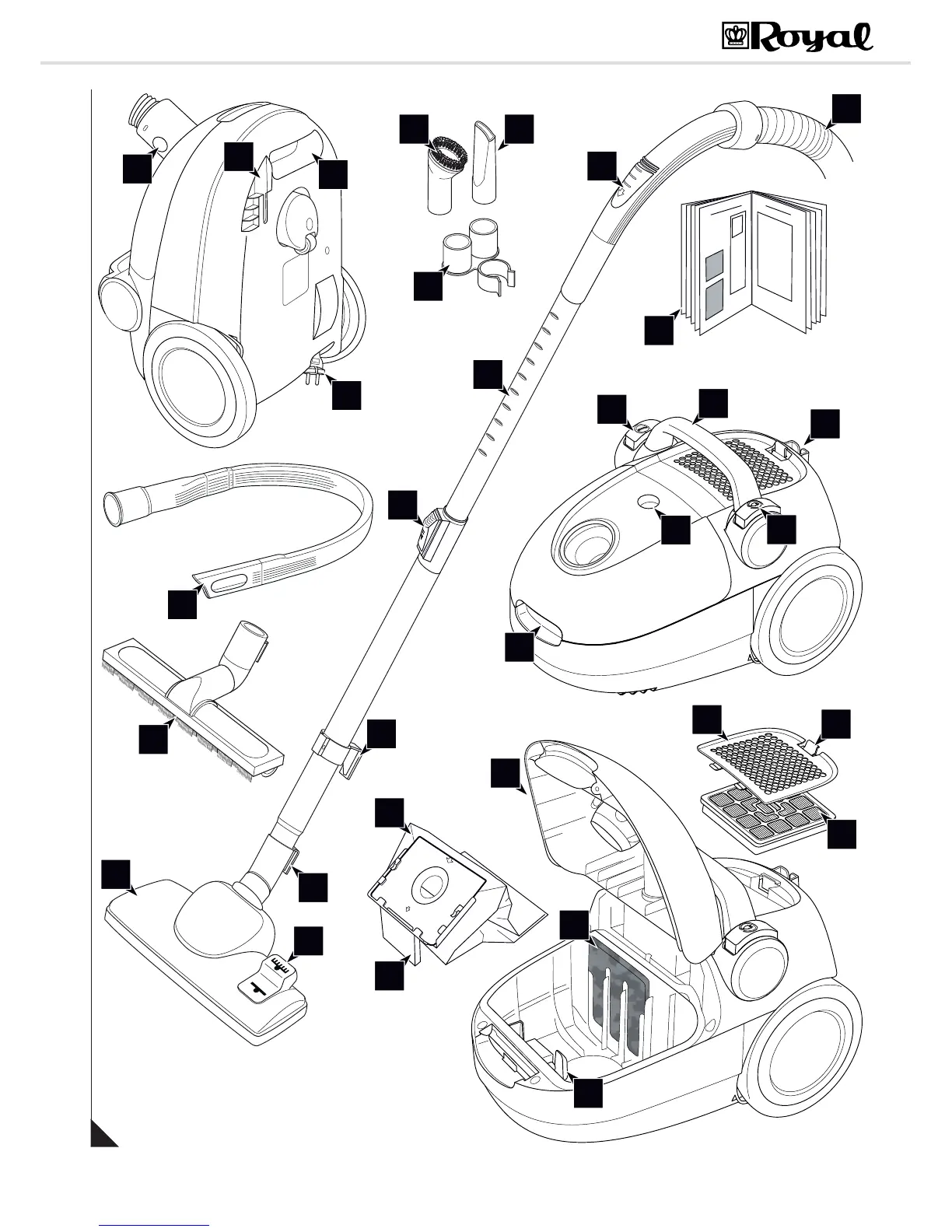 Royal